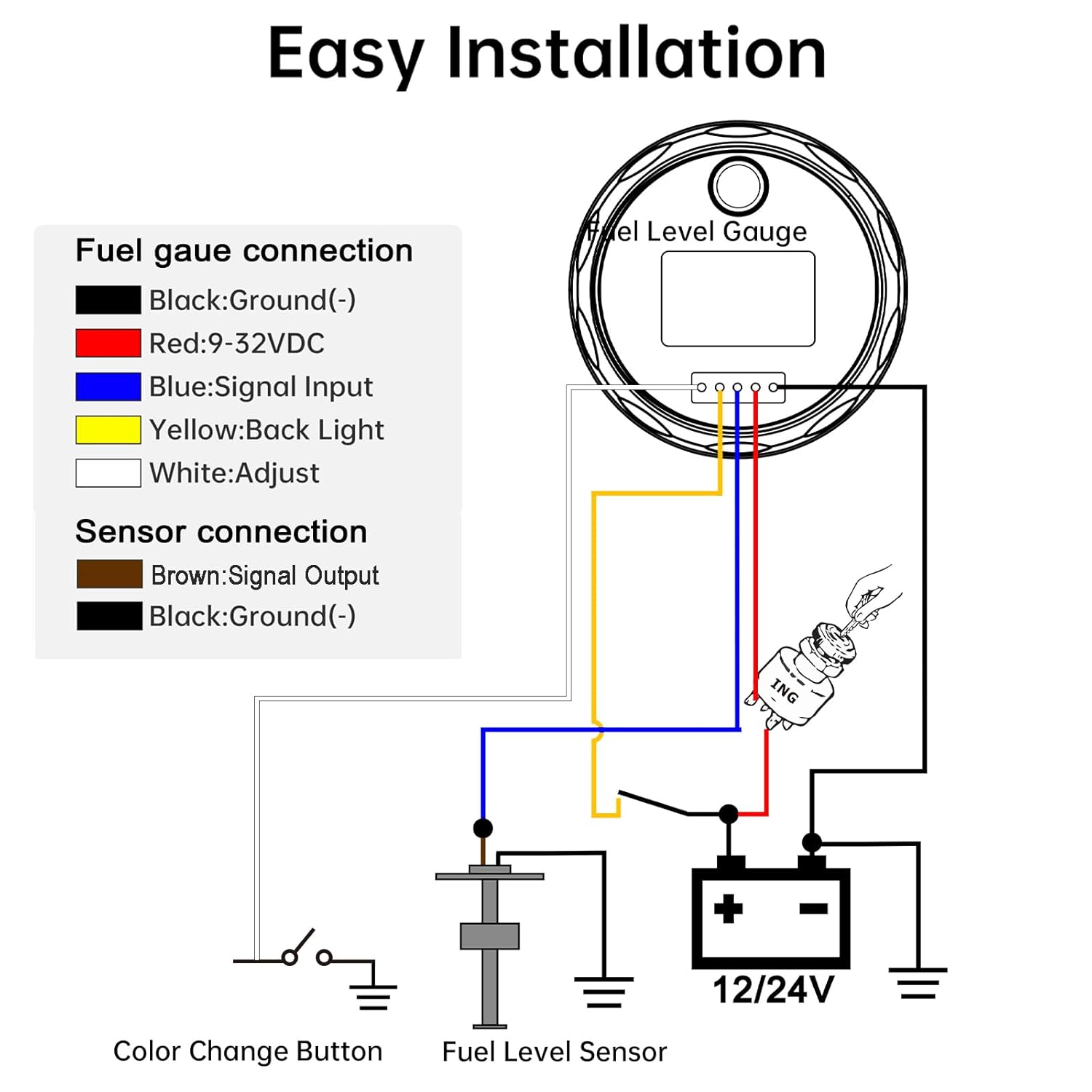 Easy Installation

Fuel gaue connection
Black:Ground(-)
Red:9-32VDC
Blue:Signal Input
Yellow:Back Light
White:Adjust

Sensor connection
Brown:Signal Output
Black:Ground(-)

Fuel Level Gauge

ING

12/24V

Color Change Button
Fuel Level Sensor