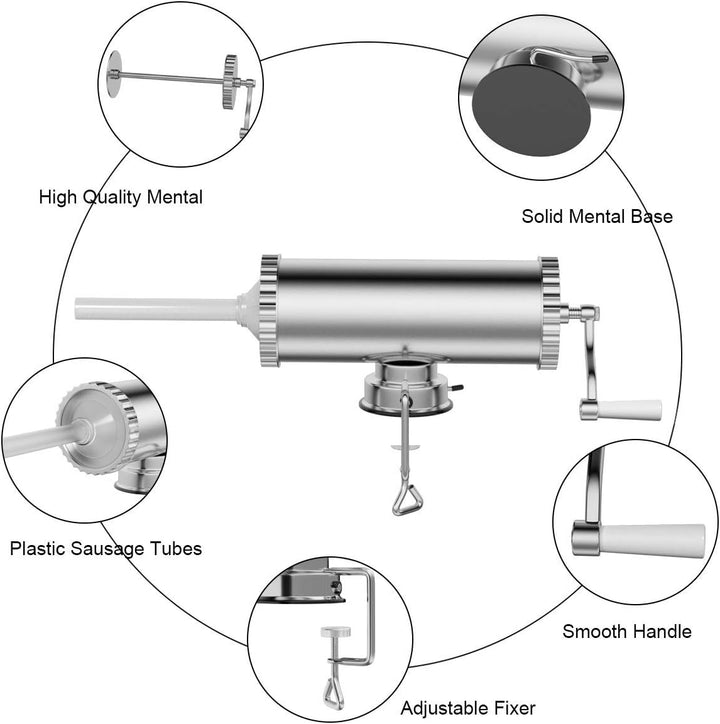 High Quality Mental

Solid Mental Base

Plastic Sausage Tubes

Smooth Handle

Adjustable Fixer