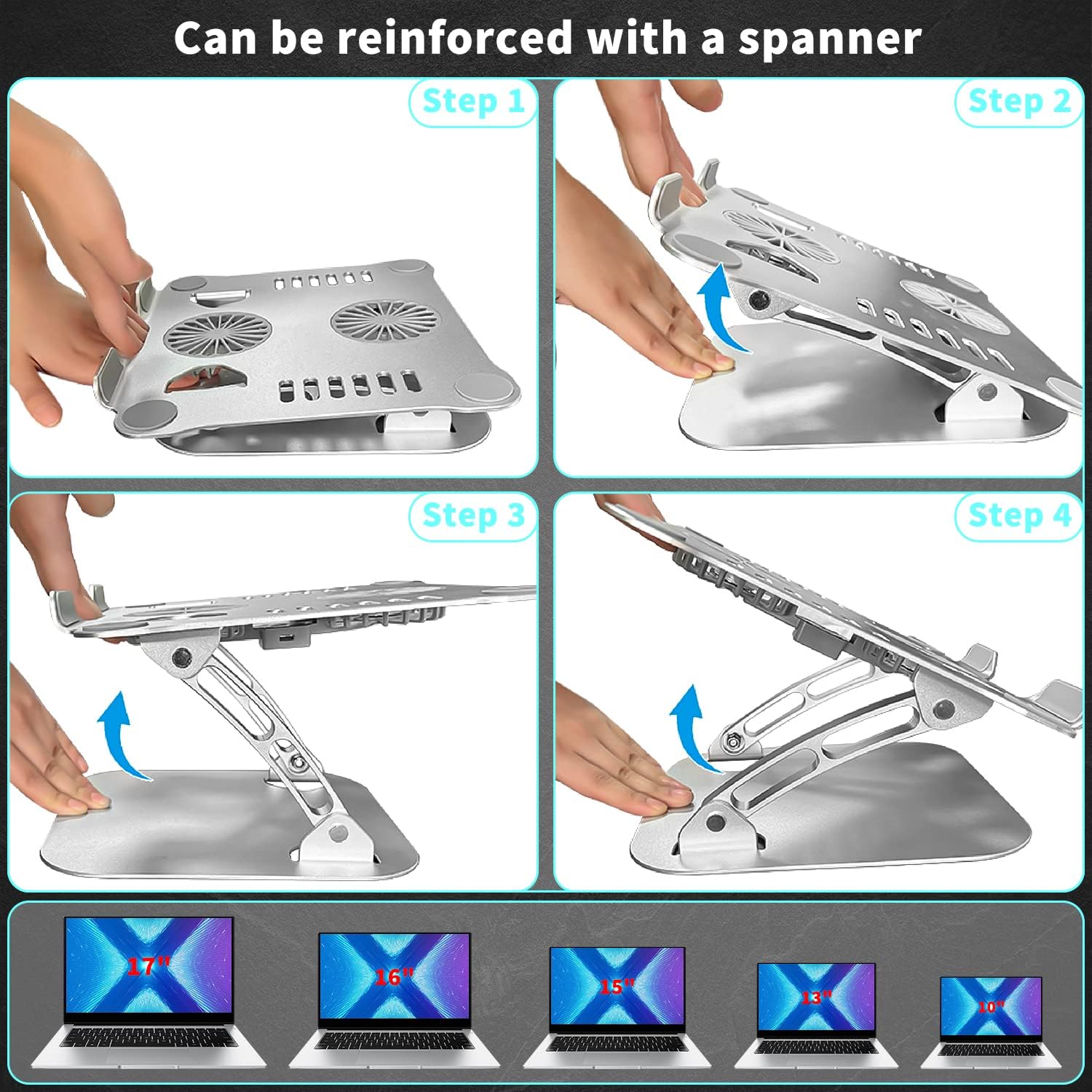 Can be reinforced with a spanner

Step 1

Step 2

Step 3

Step 4

17"

16"

15"

13"

10"