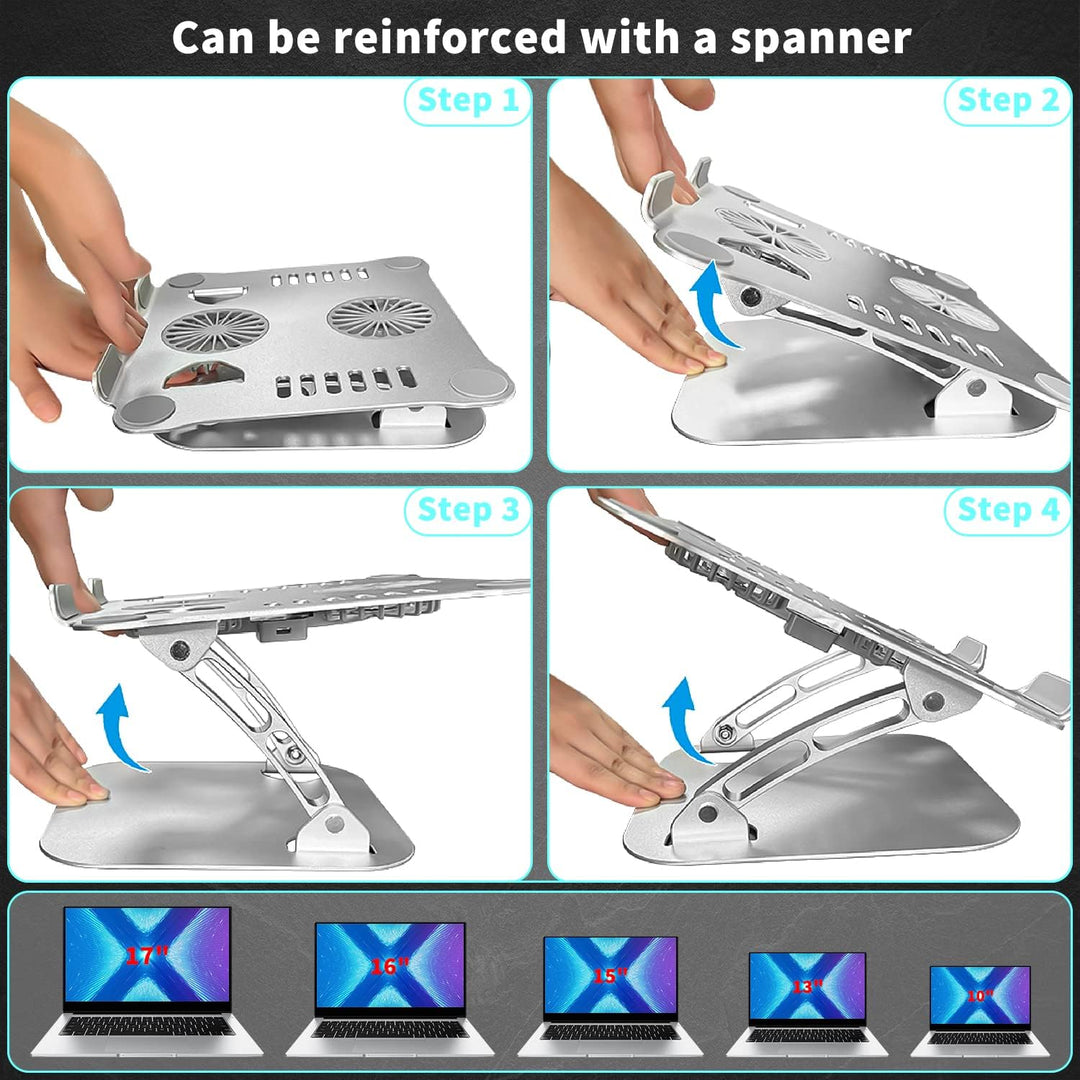 Can be reinforced with a spanner

Step 1

Step 2

Step 3

Step 4

17"

16"

15"

13"

10"