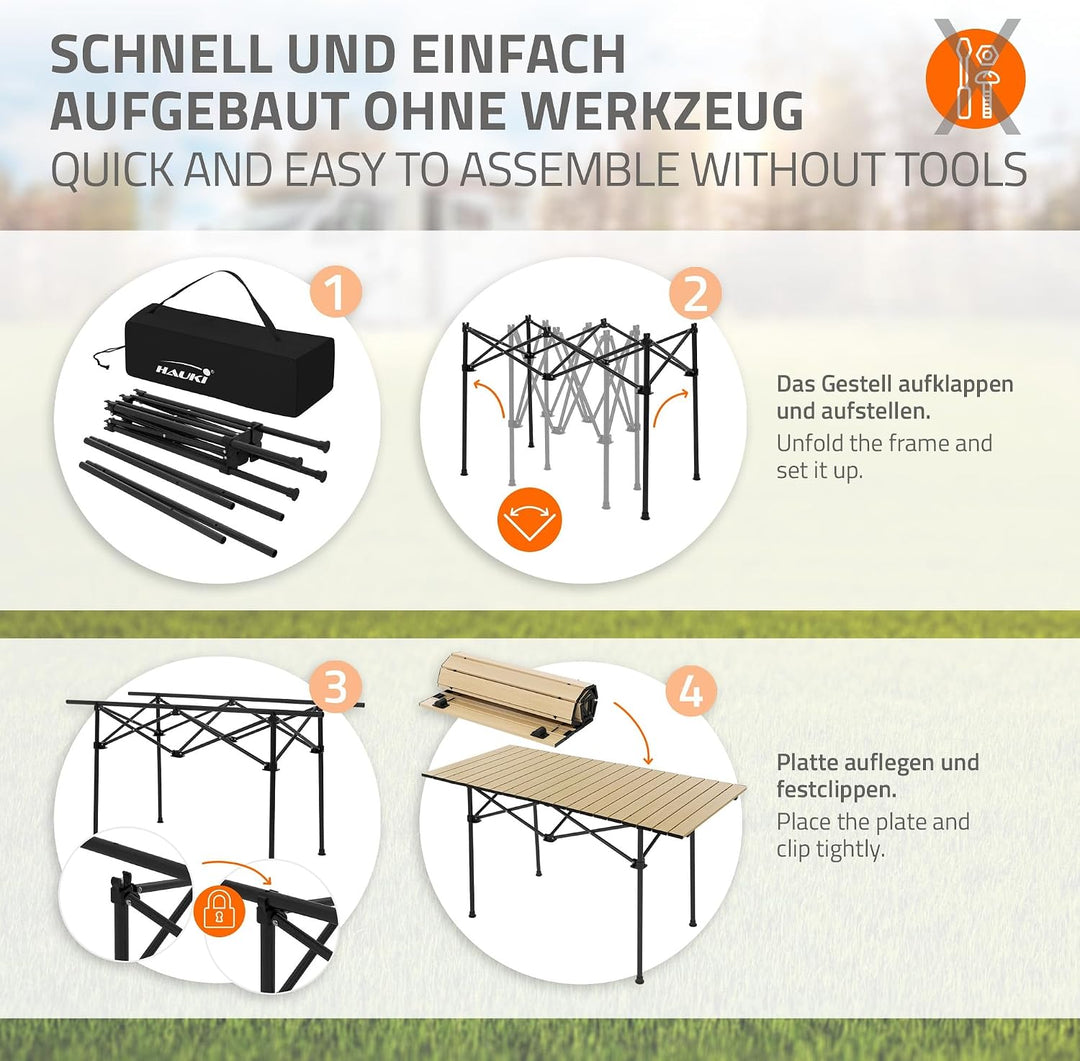 SCHNELL UND EINFACH AUFGEBAUT OHNE WERKZEUG
QUICK AND EASY TO ASSEMBLE WITHOUT TOOLS

1

HAUKI

2

Das Gestell aufklappen und aufstellen.
Unfold the frame and set it up.

3

4

Platte auflegen und festclippen.
Place the plate and clip tightly.