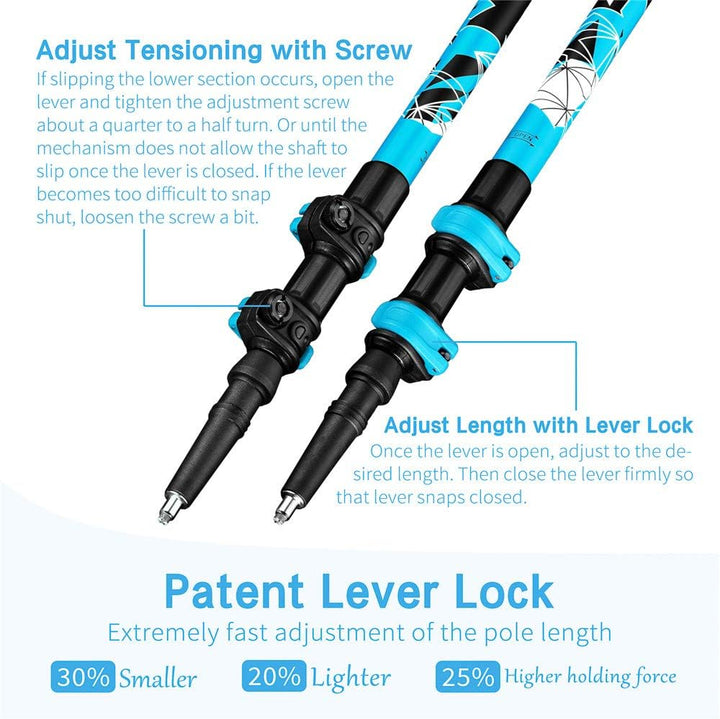 Adjust Tensioning with Screw
If slipping the lower section occurs, open the lever and tighten the adjustment screw about a quarter to a half turn. Or until the mechanism does not allow the shaft to slip once the lever is closed. If the lever becomes too difficult to snap shut, loosen the screw a bit.

OPEN

Adjust Length with Lever Lock
Once the lever is open, adjust to the desired length. Then close the lever firmly so that lever snaps closed.

Patent Lever Lock
Extremely fast adjustment of the pole length

30% Smaller
20% Lighter
25% Higher holding force