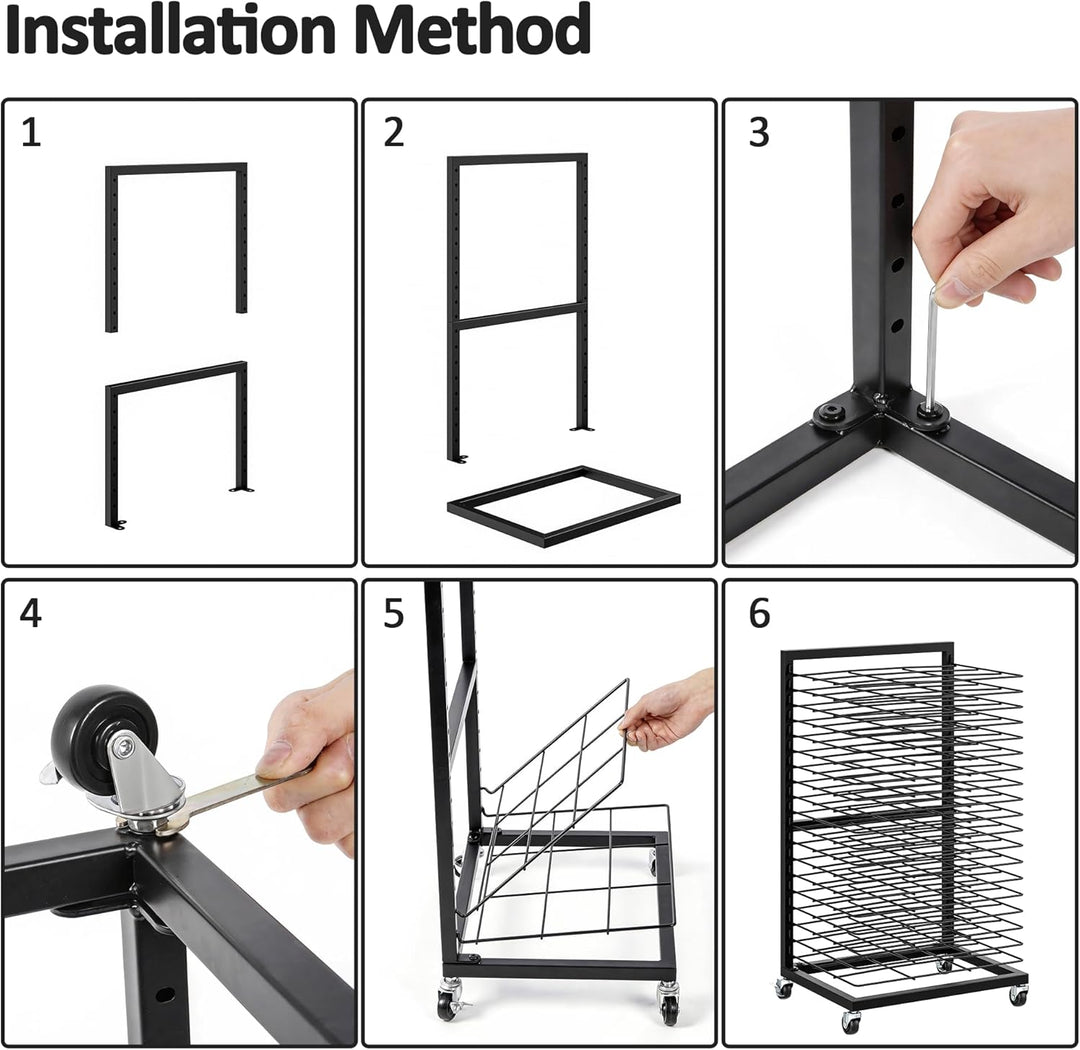 Installation Method

1

2

3

4

5

6