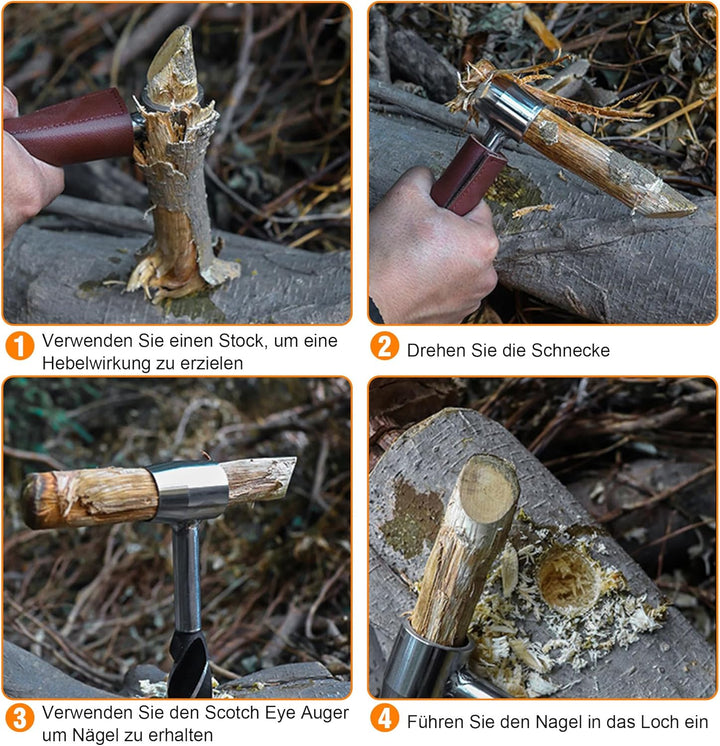 1 Verwenden Sie einen Stock, um eine Hebelwirkung zu erzielen

2 Drehen Sie die Schnecke

3 Verwenden Sie den Scotch Eye Auger um Nägel zu erhalten

4 Führen Sie den Nagel in das Loch ein