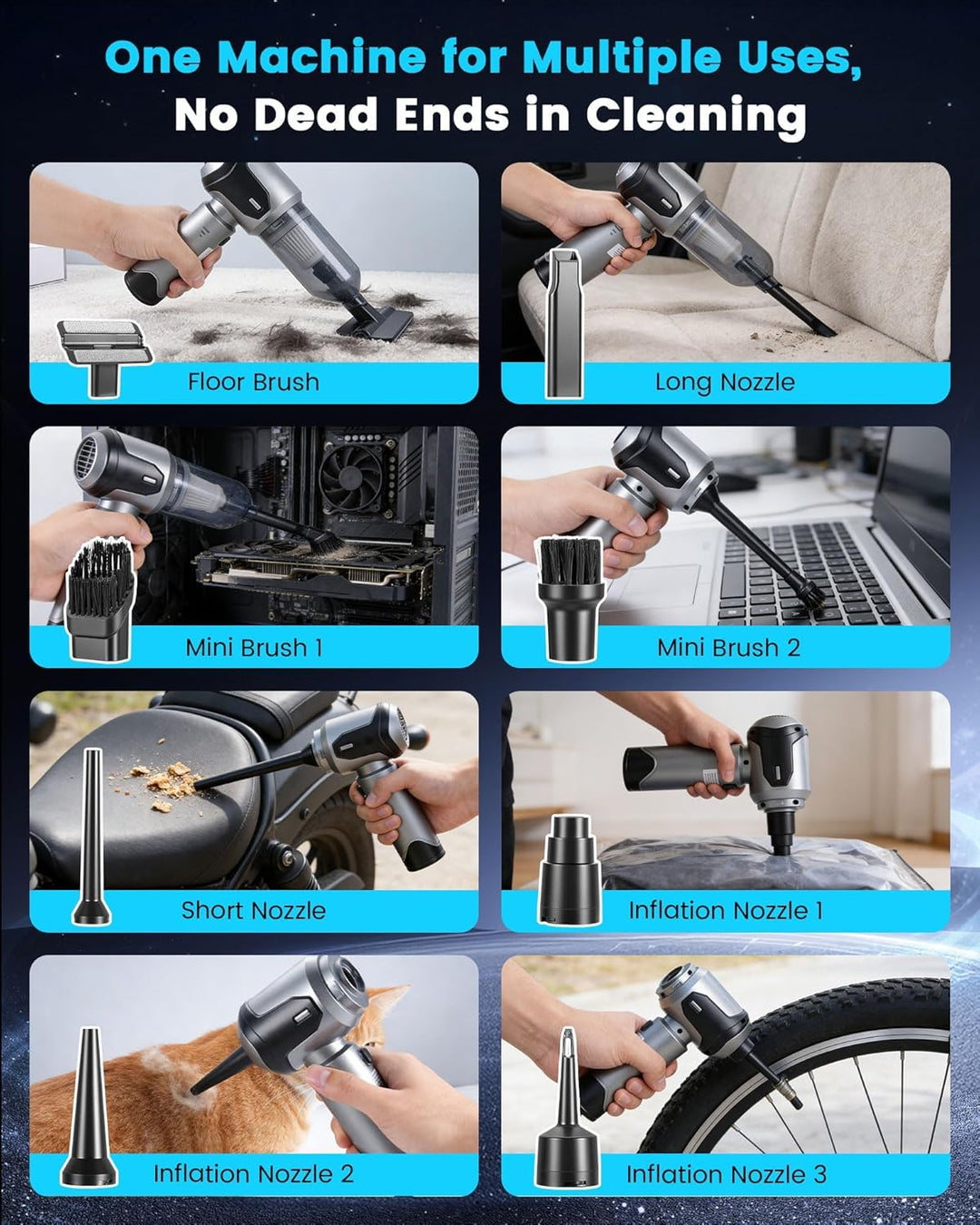 One Machine for Multiple Uses,
No Dead Ends in Cleaning

Floor Brush

Long Nozzle

Mini Brush 1

Mini Brush 2

Short Nozzle

Inflation Nozzle 1

Inflation Nozzle 2

Inflation Nozzle 3