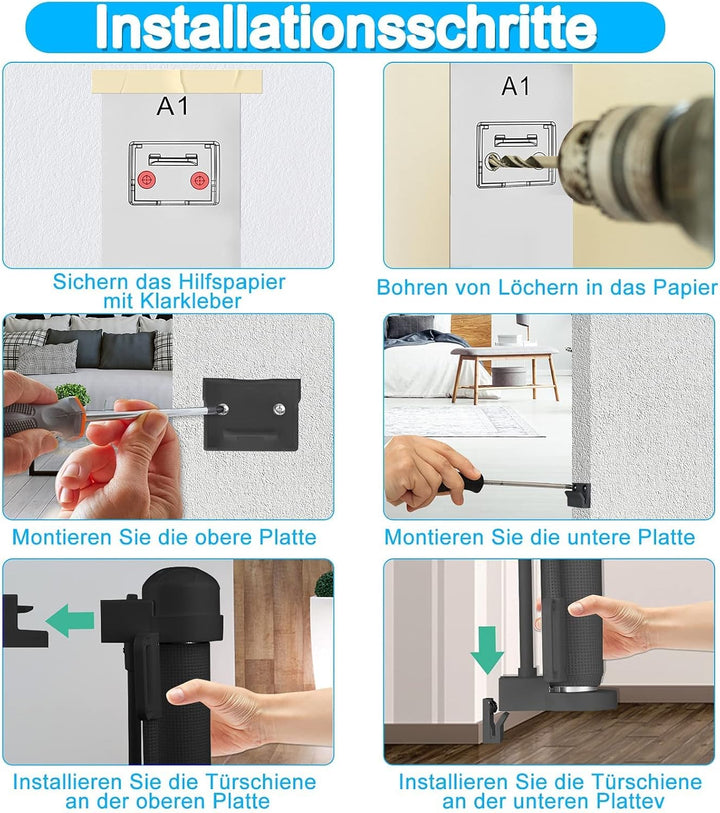 Installationsschritte

A1

Sichern das Hilfspapier mit Klarkleber

A1

Bohren von Löchern in das Papier

Montieren Sie die obere Platte

Montieren Sie die untere Platte

Installieren Sie die Türschiene an der oberen Platte

Installieren Sie die Türschiene an der unteren Plattev