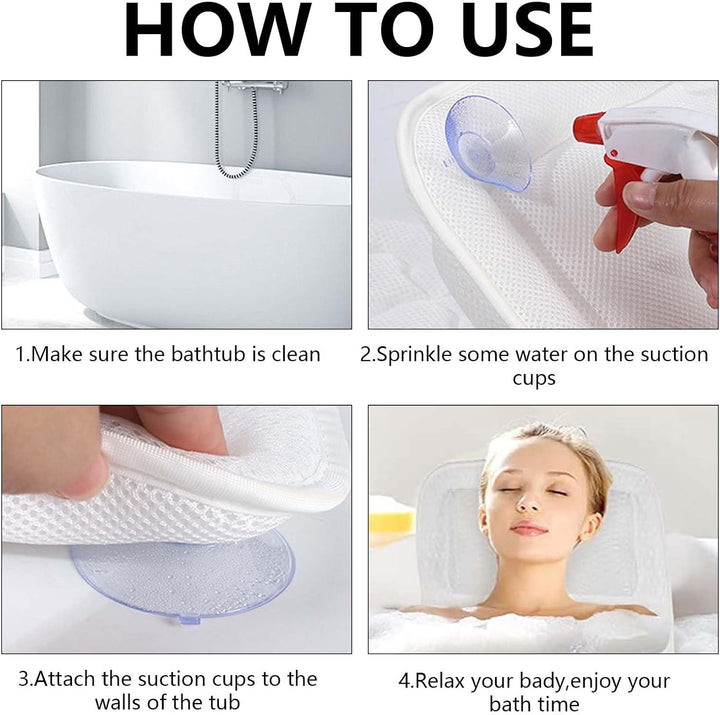 HOW TO USE

1.Make sure the bathtub is clean

2.Sprinkle some water on the suction cups

3.Attach the suction cups to the walls of the tub

4.Relax your bady,enjoy your bath time