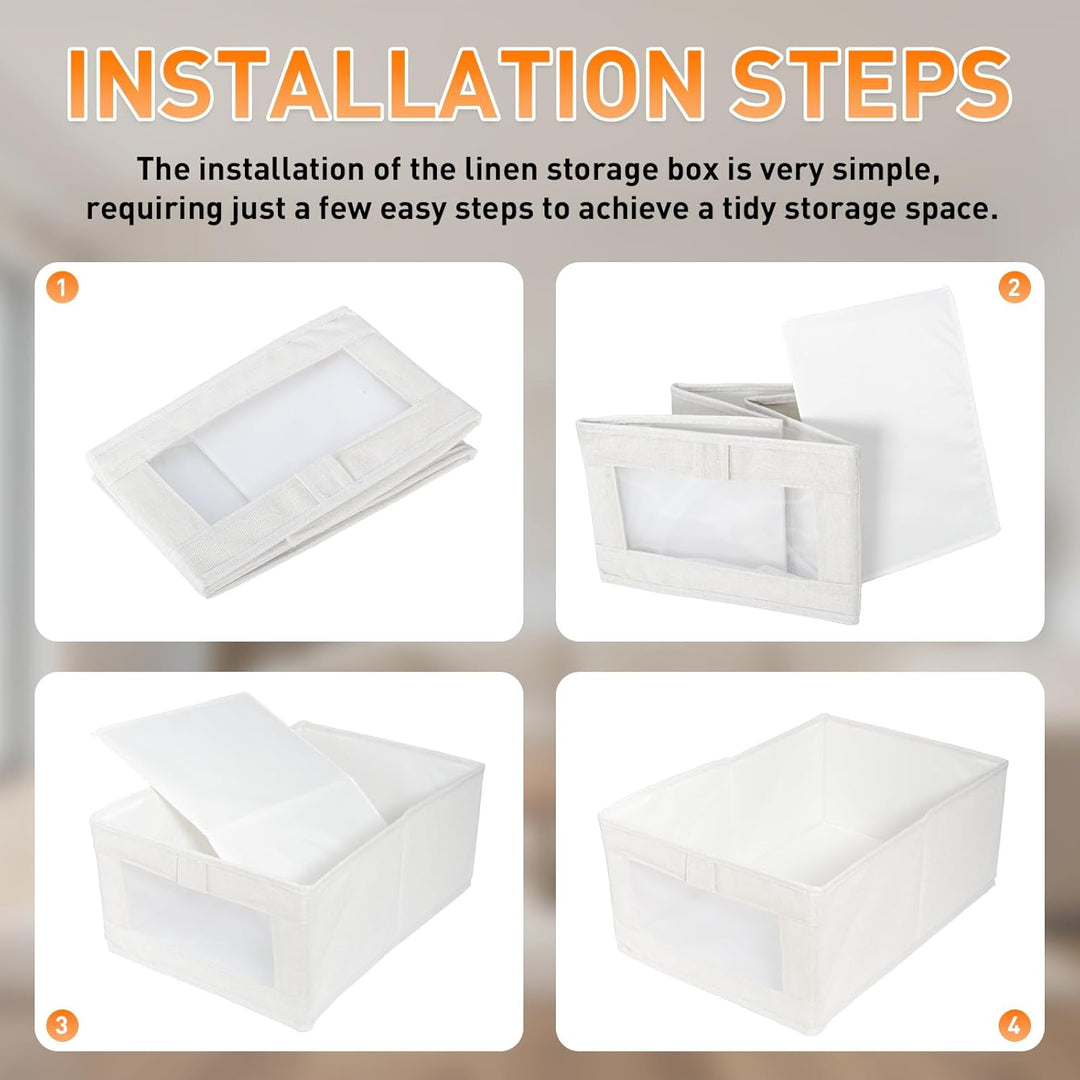 INSTALLATION STEPS

The installation of the linen storage box is very simple, requiring just a few easy steps to achieve a tidy storage space.

1

2

3

4