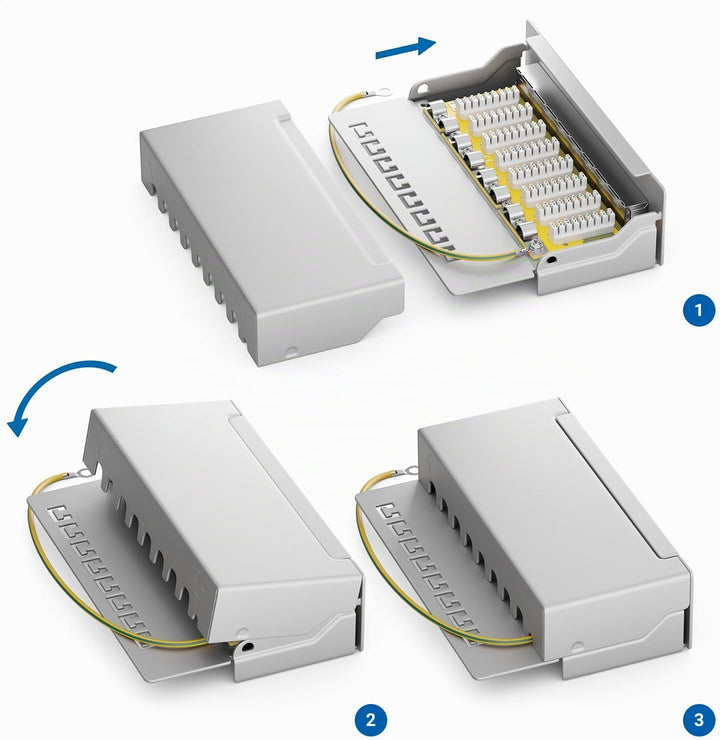 1

2

3