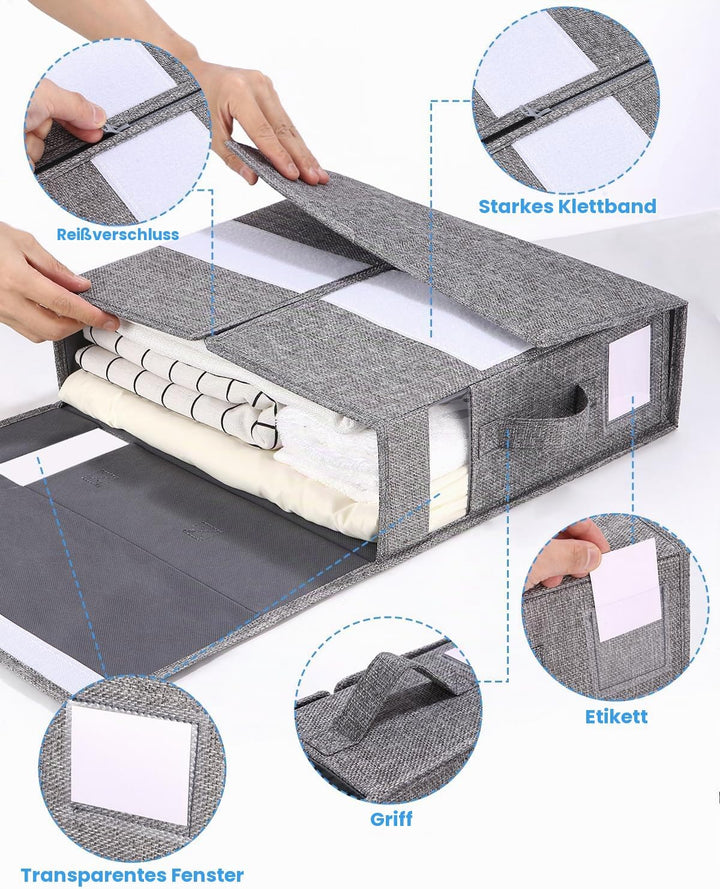 Reißverschluss

Starkes Klettband

Etikett

Griff

Transparentes Fenster