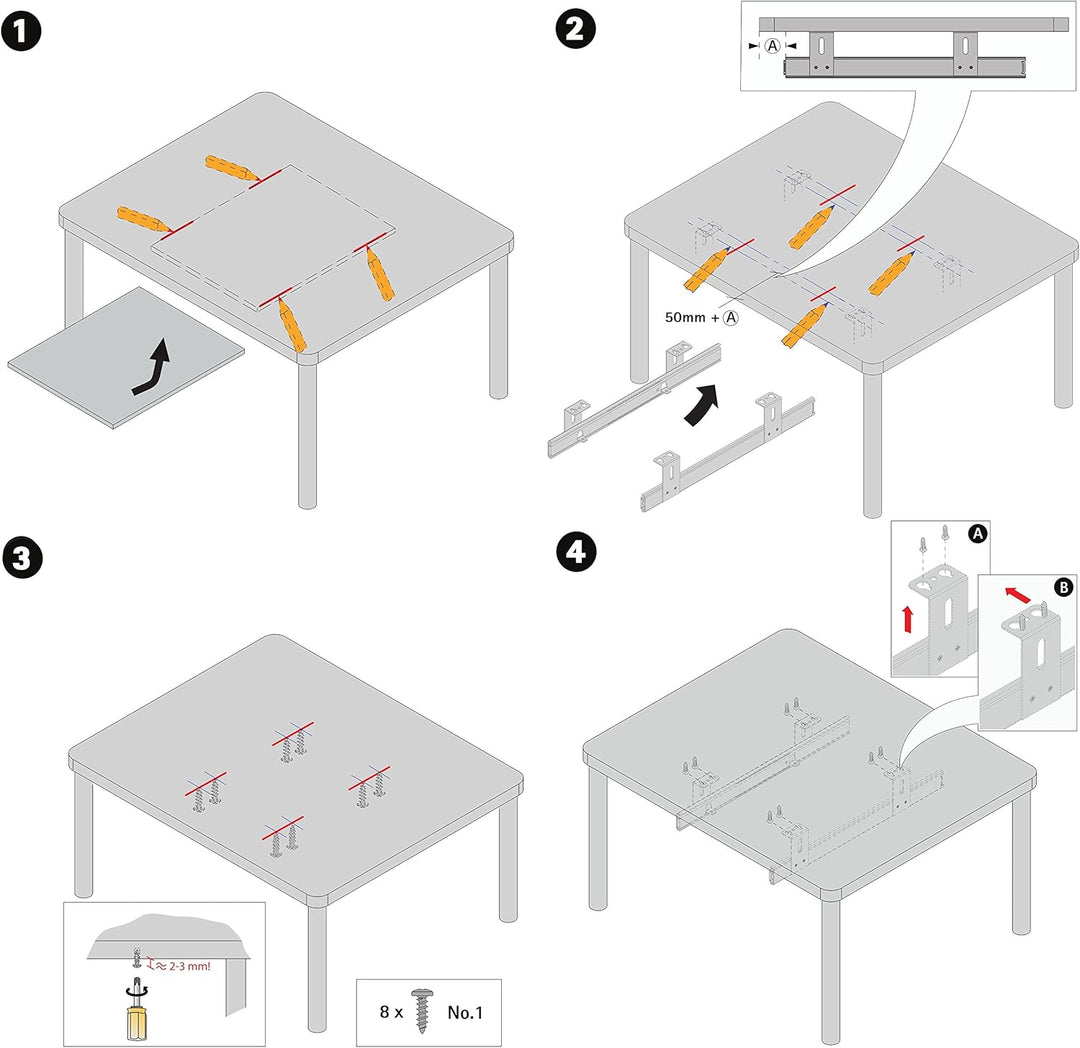 1

2

A

50mm + A

3

≈ 2-3 mm!

8 x No.1

4

A

B