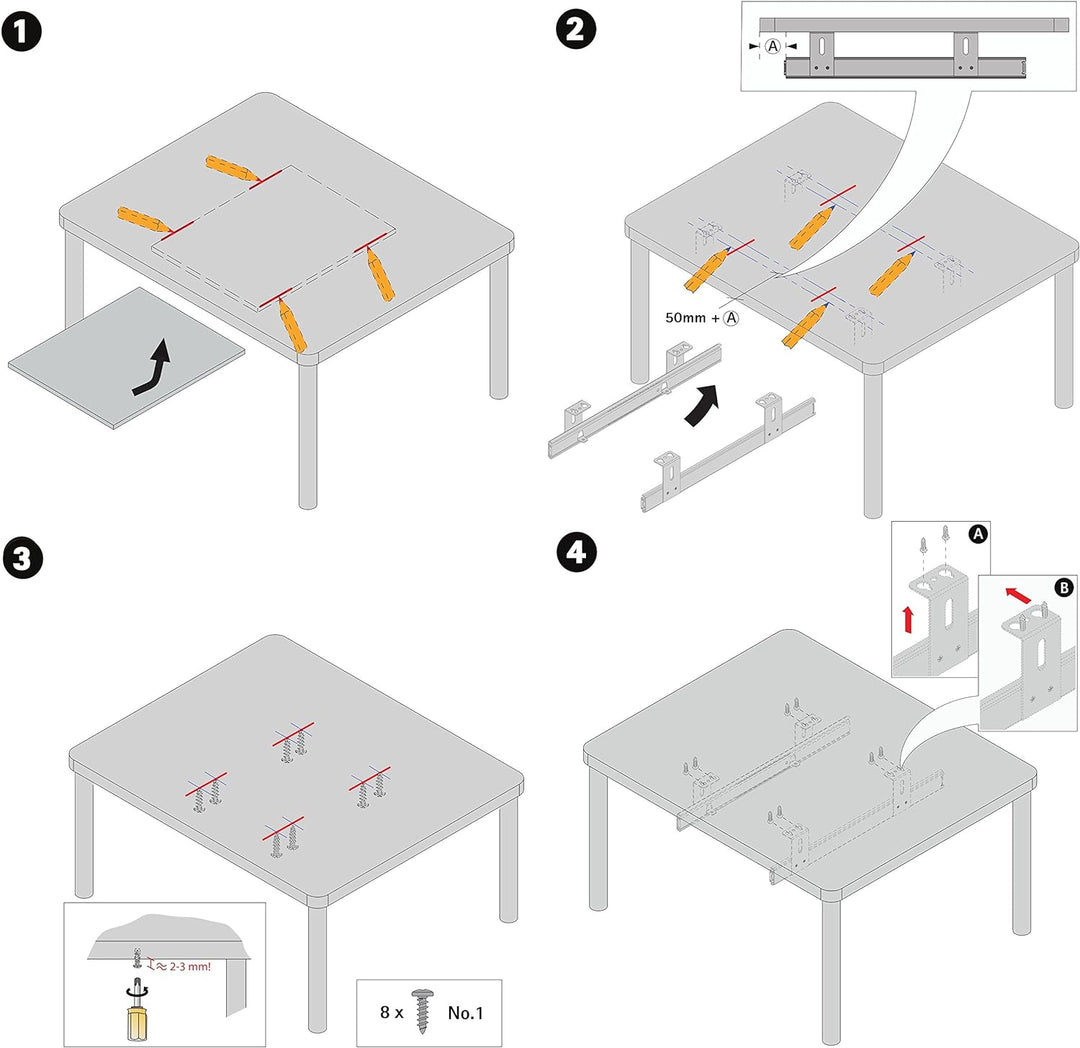 1

2

A

50mm + A

3

≈ 2-3 mm!

8 x No.1

4

A

B