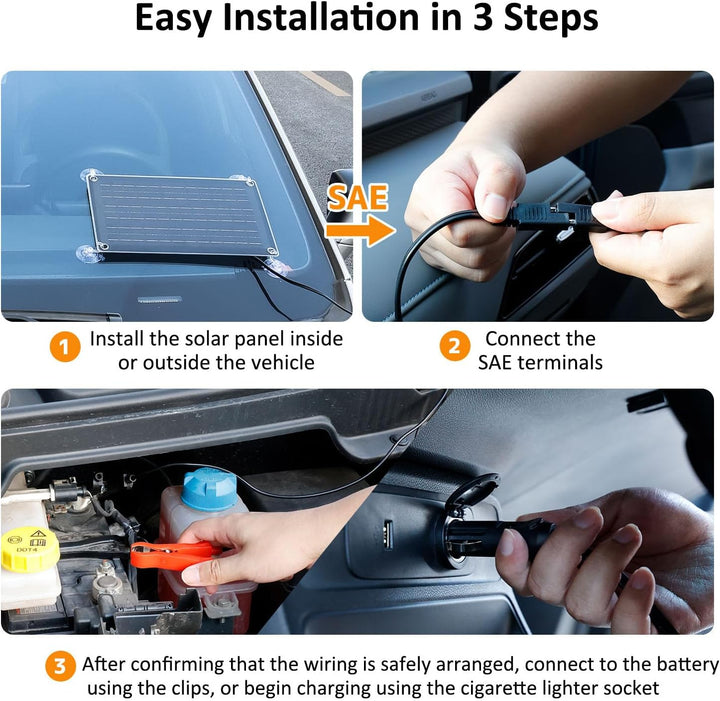 Easy Installation in 3 Steps

SAE

1 Install the solar panel inside or outside the vehicle

2 Connect the SAE terminals

DOT4

3 After confirming that the wiring is safely arranged, connect to the battery using the clips, or begin charging using the cigarette lighter socket