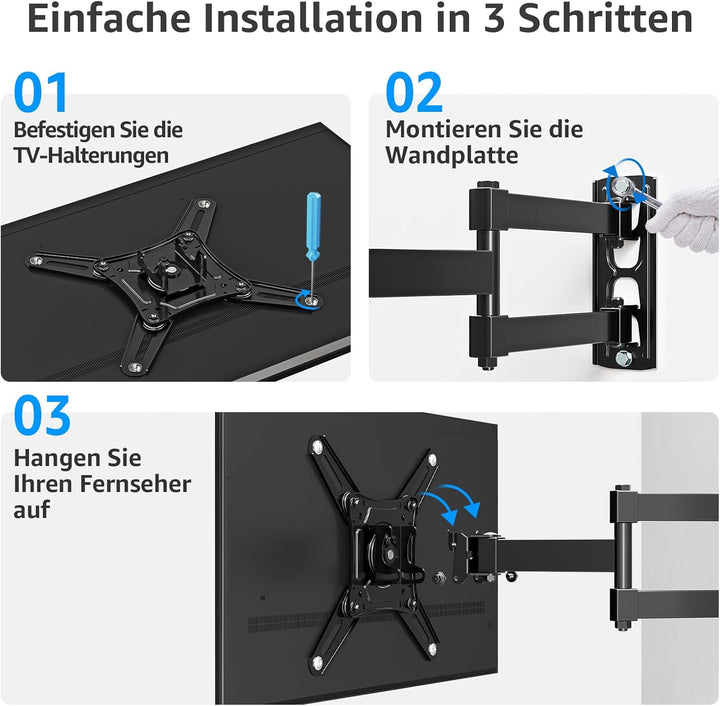 Einfache Installation in 3 Schritten

01
Befestigen Sie die TV-Halterungen

02
Montieren Sie die Wandplatte

03
Hangen Sie Ihren Fernseher auf