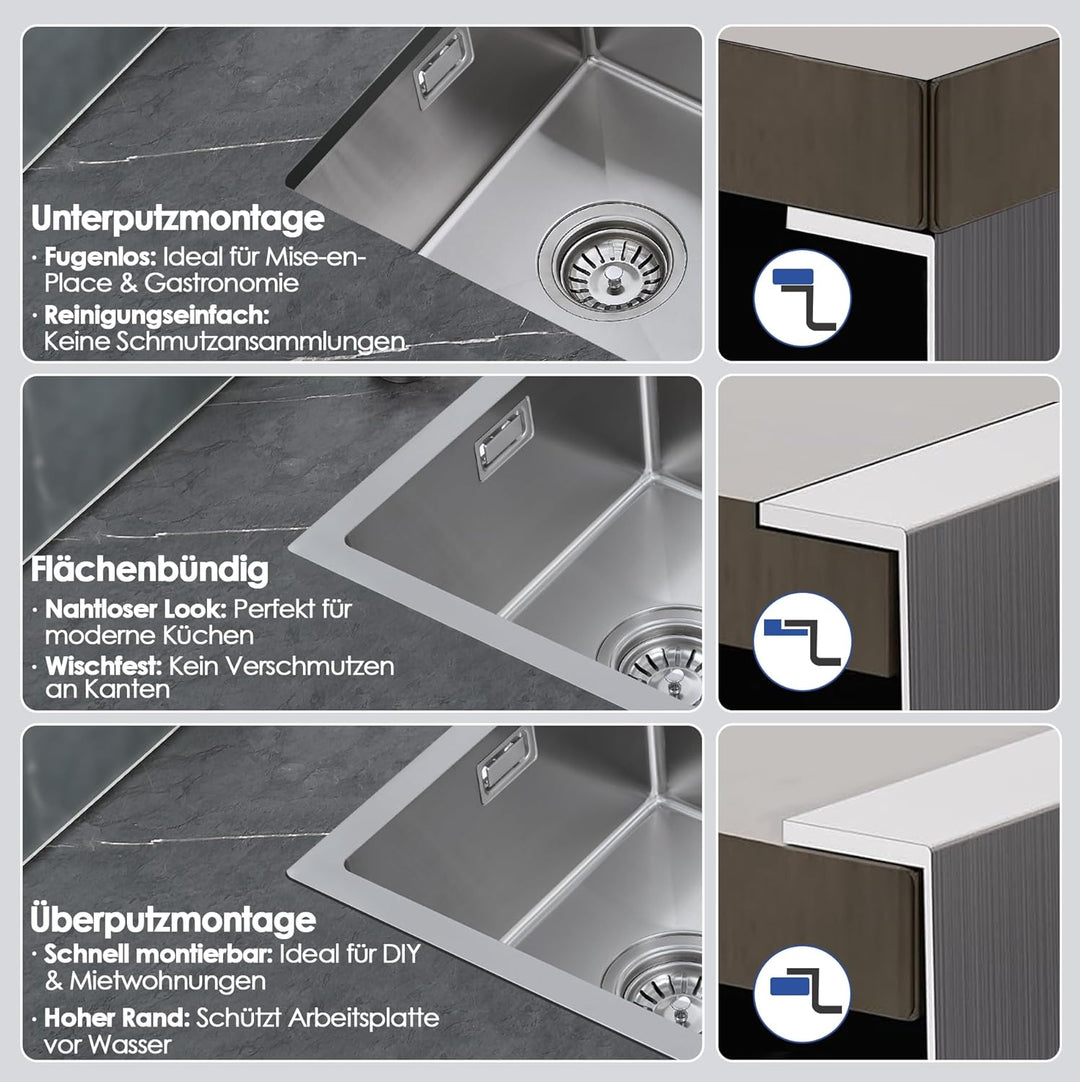 Unterputzmontage

· Fugenlos: Ideal für Mise-en-Place & Gastronomie

· Reinigungseinfach: Keine Schmutzansammlungen

Flächenbündig

· Nahtloser Look: Perfekt für moderne Küchen

· Wischfest: Kein Verschmutzen an Kanten

Überputzmontage

· Schnell montierbar: Ideal für DIY & Mietwohnungen

· Hoher Rand: Schützt Arbeitsplatte vor Wasser