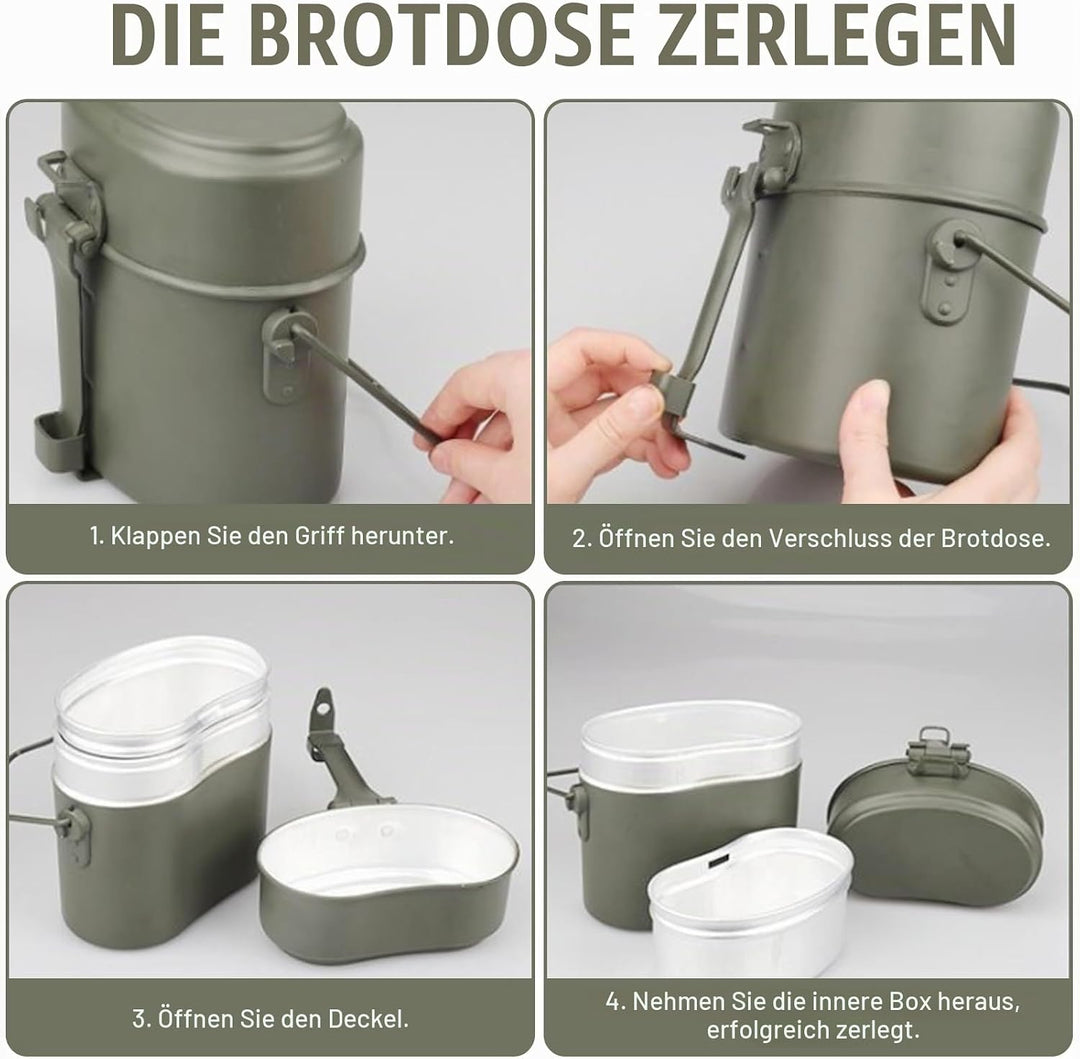 DIE BROTDOSE ZERLEGEN

1. Klappen Sie den Griff herunter.

2. Öffnen Sie den Verschluss der Brotdose.

3. Öffnen Sie den Deckel.

4. Nehmen Sie die innere Box heraus, erfolgreich zerlegt.