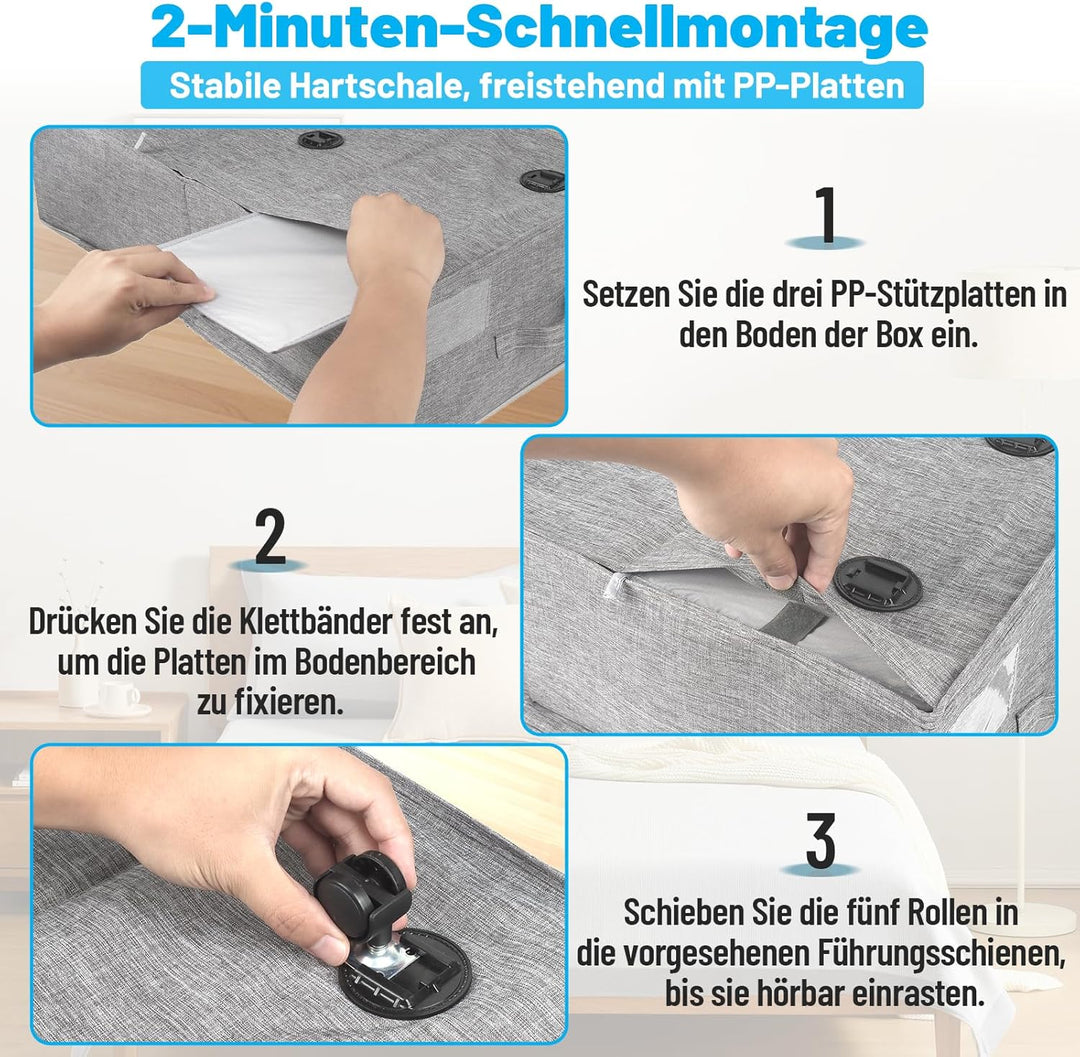 2-Minuten-Schnellmontage

Stabile Hartschale, freistehend mit PP-Platten

1

Setzen Sie die drei PP-Stützplatten in den Boden der Box ein.

2

Drücken Sie die Klettbänder fest an, um die Platten im Bodenbereich zu fixieren.

3

Schieben Sie die fünf Rollen in die vorgesehenen Führungsschienen, bis sie hörbar einrasten.