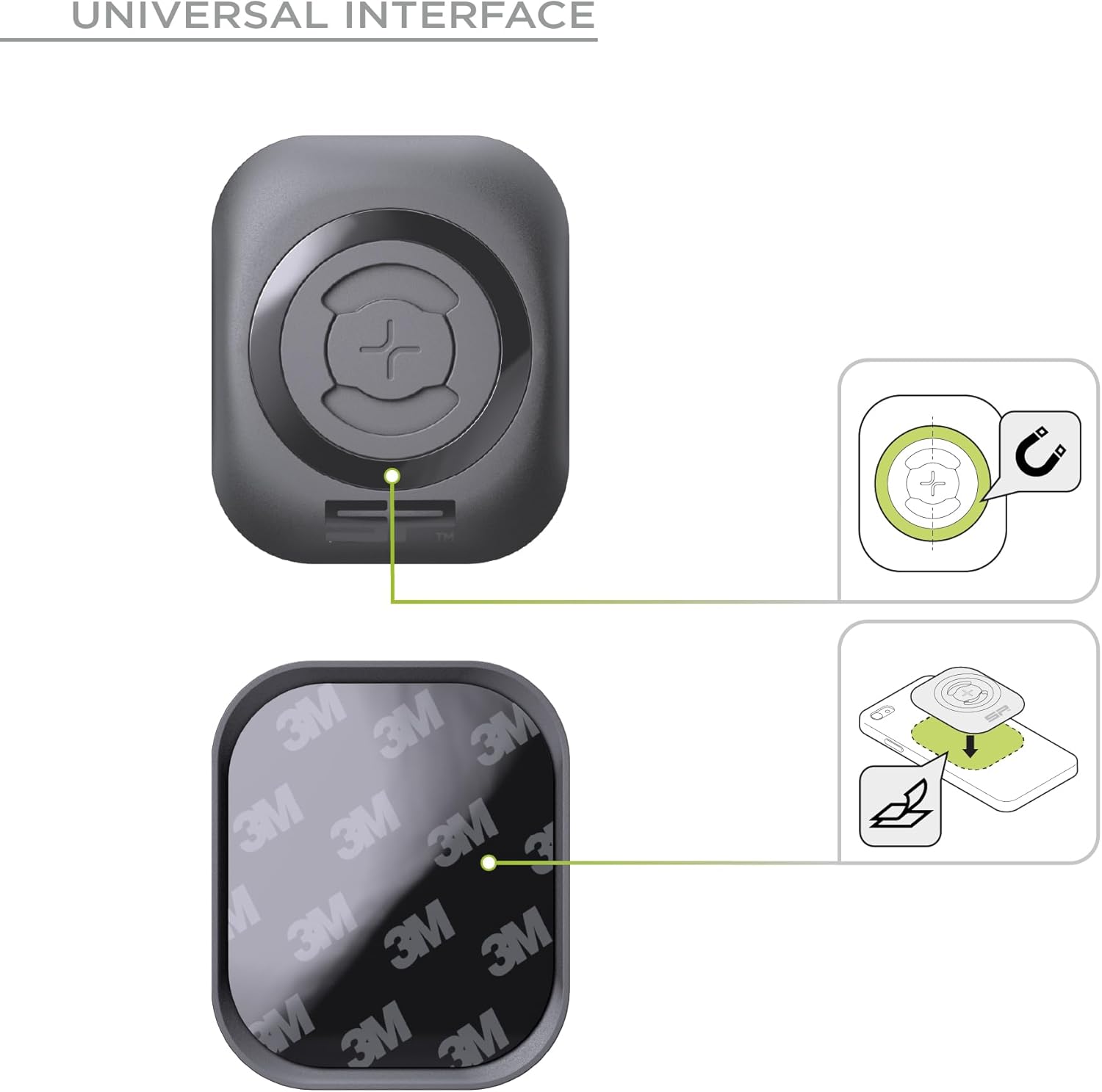 UNIVERSAL INTERFACE

SP™

SP

3M 3M 3M 3M 3M 3M 3M 3M 3M 3M 3M 3M 3M 3M