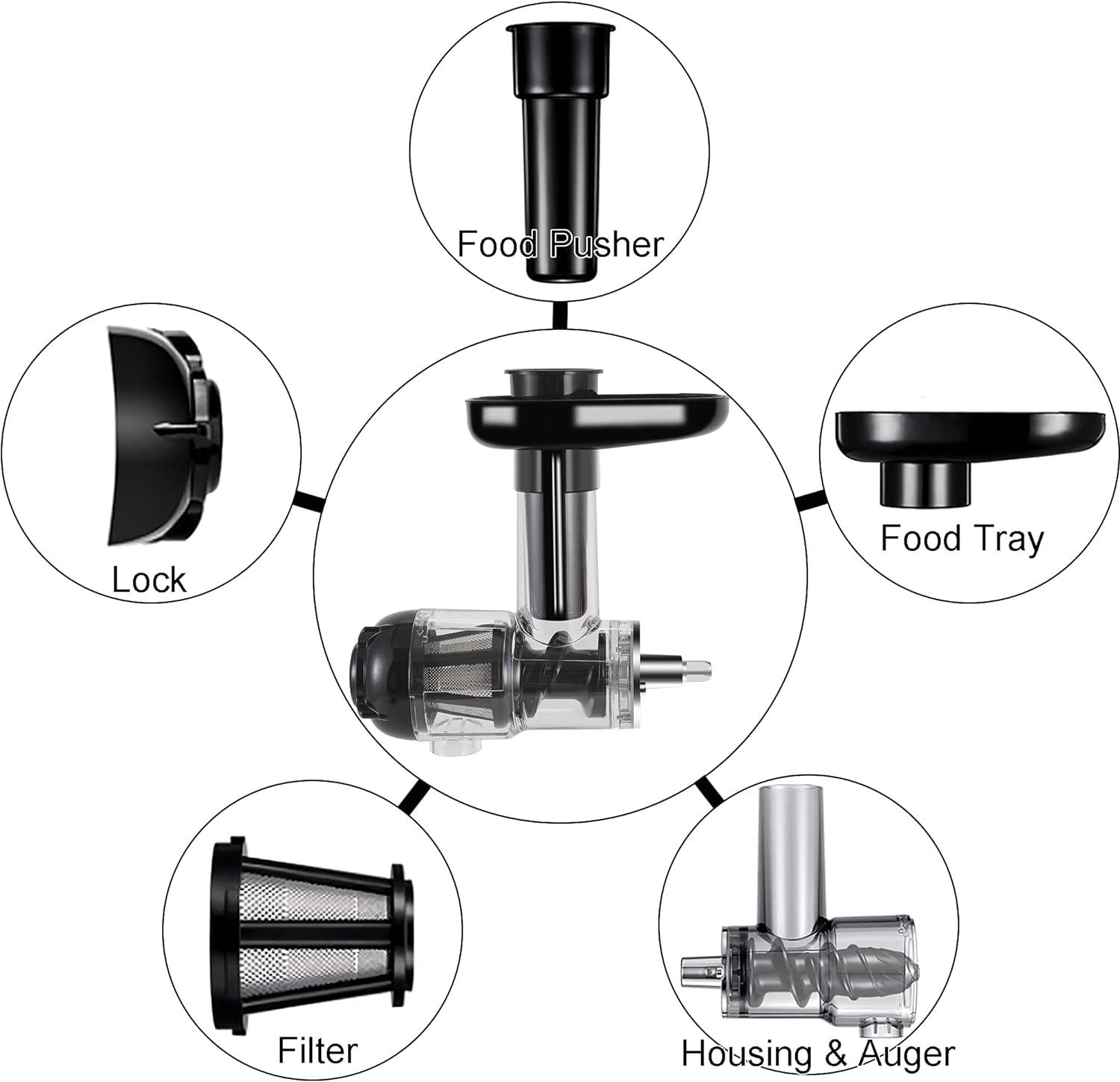 Food Pusher

Lock

Food Tray

Filter

Housing & Auger