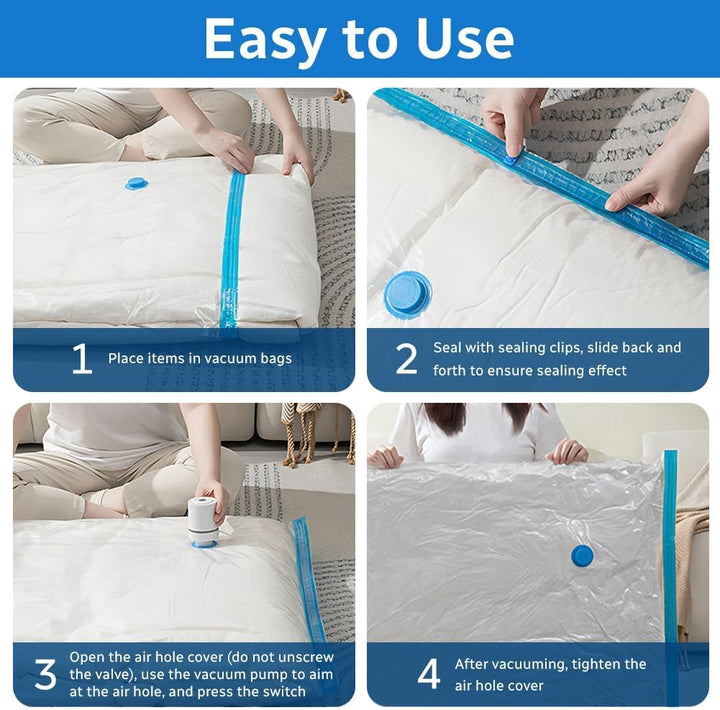 Easy to Use

1 Place items in vacuum bags

2 Seal with sealing clips, slide back and forth to ensure sealing effect

3 Open the air hole cover (do not unscrew the valve), use the vacuum pump to aim at the air hole, and press the switch

4 After vacuuming, tighten the air hole cover