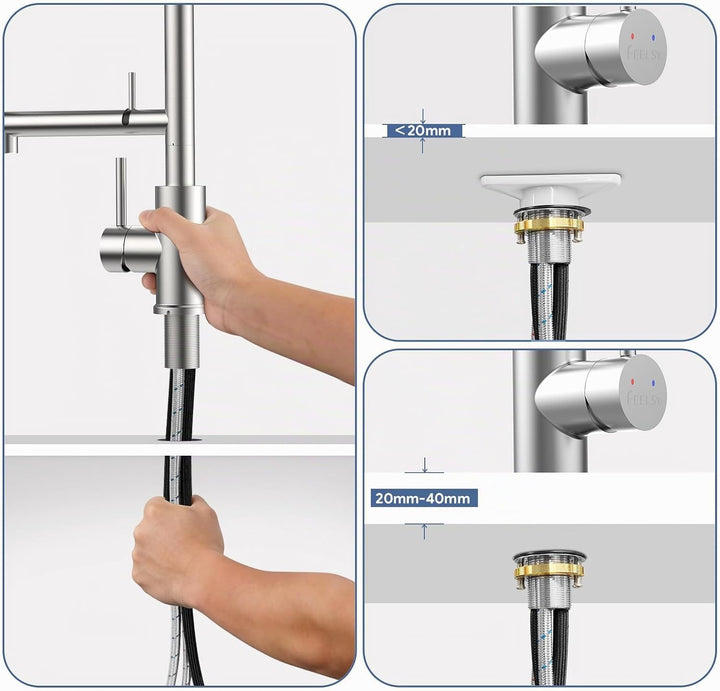 FEELSY
<20mm
FEELSY
20mm-40mm