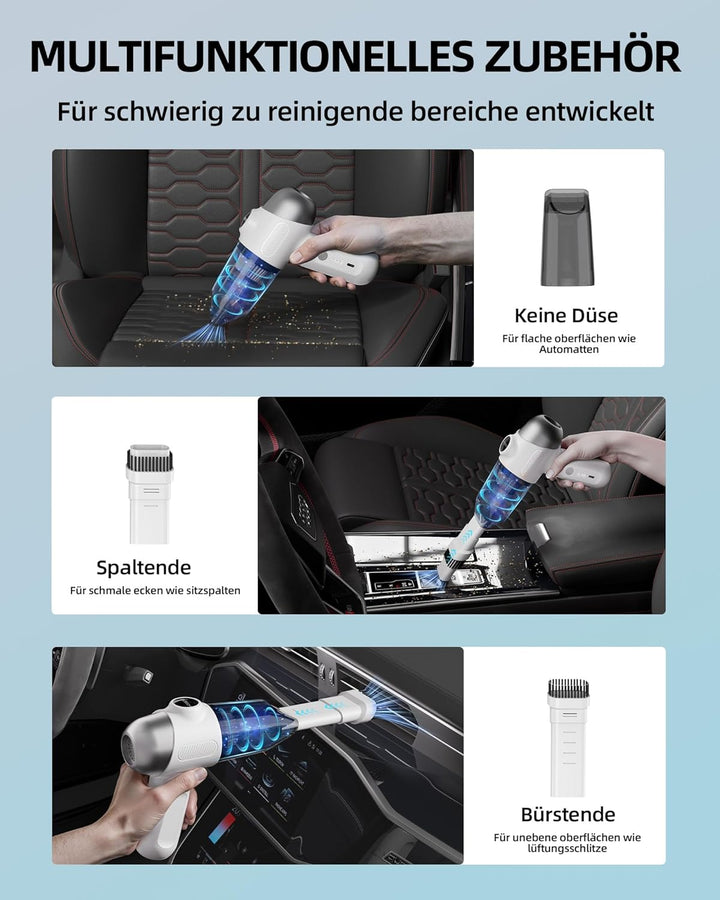 MULTIFUNKTIONELLES ZUBEHÖR

Für schwierig zu reinigende bereiche entwickelt

Keine Düse

Für flache oberflächen wie Automatten

Spaltende

Für schmale ecken wie sitzspalten

Bürstende

Für unebene oberflächen wie lüftungsschlitze