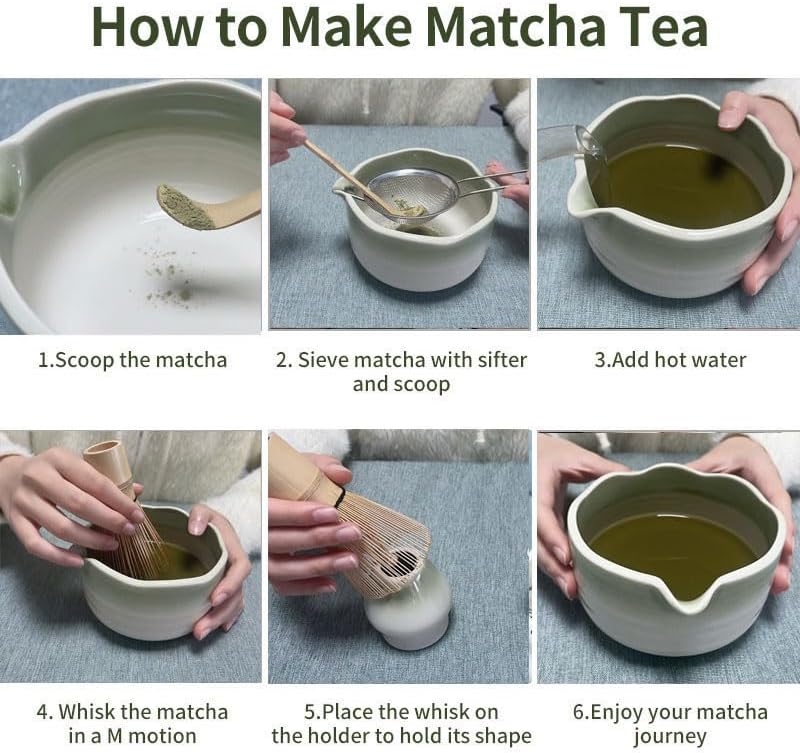 How to Make Matcha Tea

1.Scoop the matcha

2. Sieve matcha with sifter and scoop

3.Add hot water

4. Whisk the matcha in a M motion

5.Place the whisk on the holder to hold its shape

6.Enjoy your matcha journey