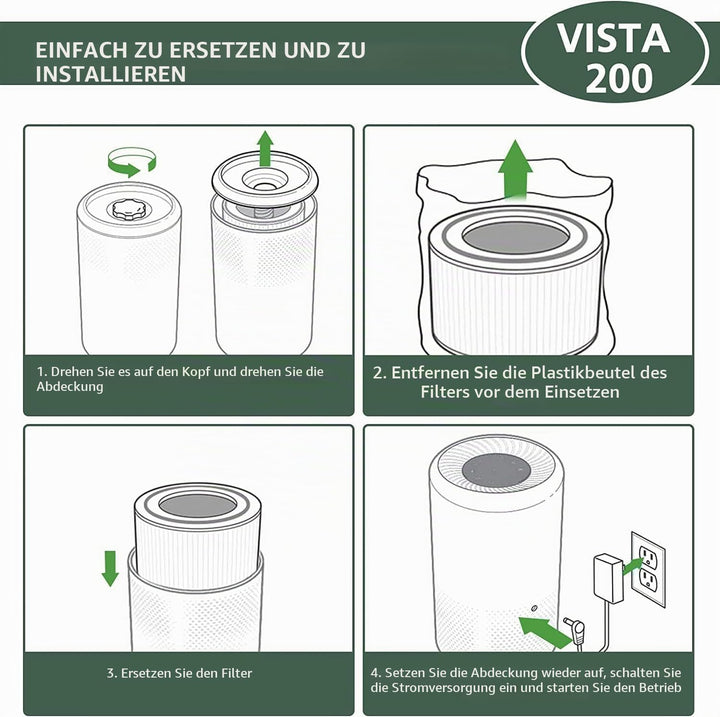 EINFACH ZU ERSETZEN UND ZU INSTALLIEREN

VISTA 200

1. Drehen Sie es auf den Kopf und drehen Sie die Abdeckung

2. Entfernen Sie die Plastikbeutel des Filters vor dem Einsetzen

3. Ersetzen Sie den Filter

4. Setzen Sie die Abdeckung wieder auf, schalten Sie die Stromversorgung ein und starten Sie den Betrieb