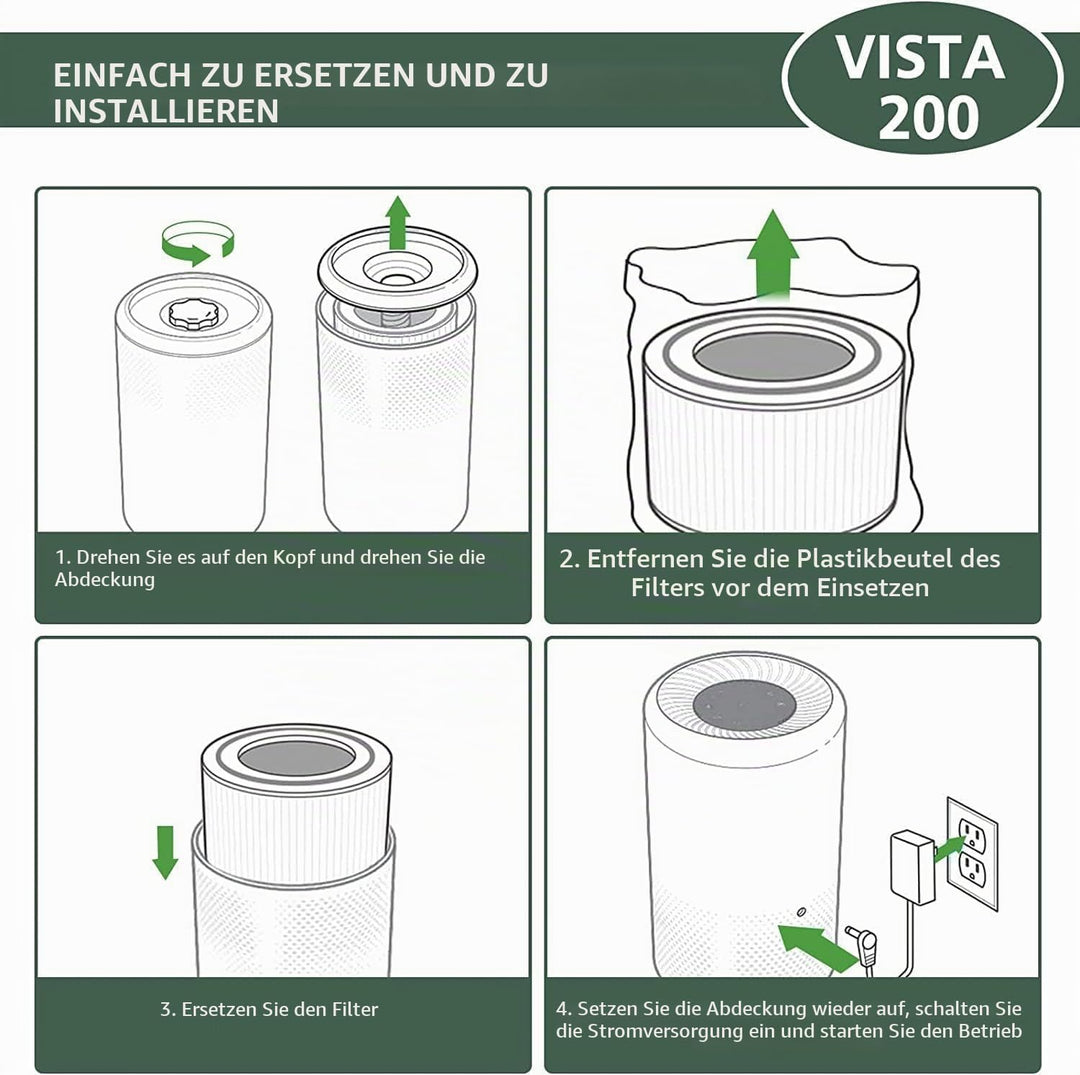 EINFACH ZU ERSETZEN UND ZU INSTALLIEREN

VISTA 200

1. Drehen Sie es auf den Kopf und drehen Sie die Abdeckung

2. Entfernen Sie die Plastikbeutel des Filters vor dem Einsetzen

3. Ersetzen Sie den Filter

4. Setzen Sie die Abdeckung wieder auf, schalten Sie die Stromversorgung ein und starten Sie den Betrieb