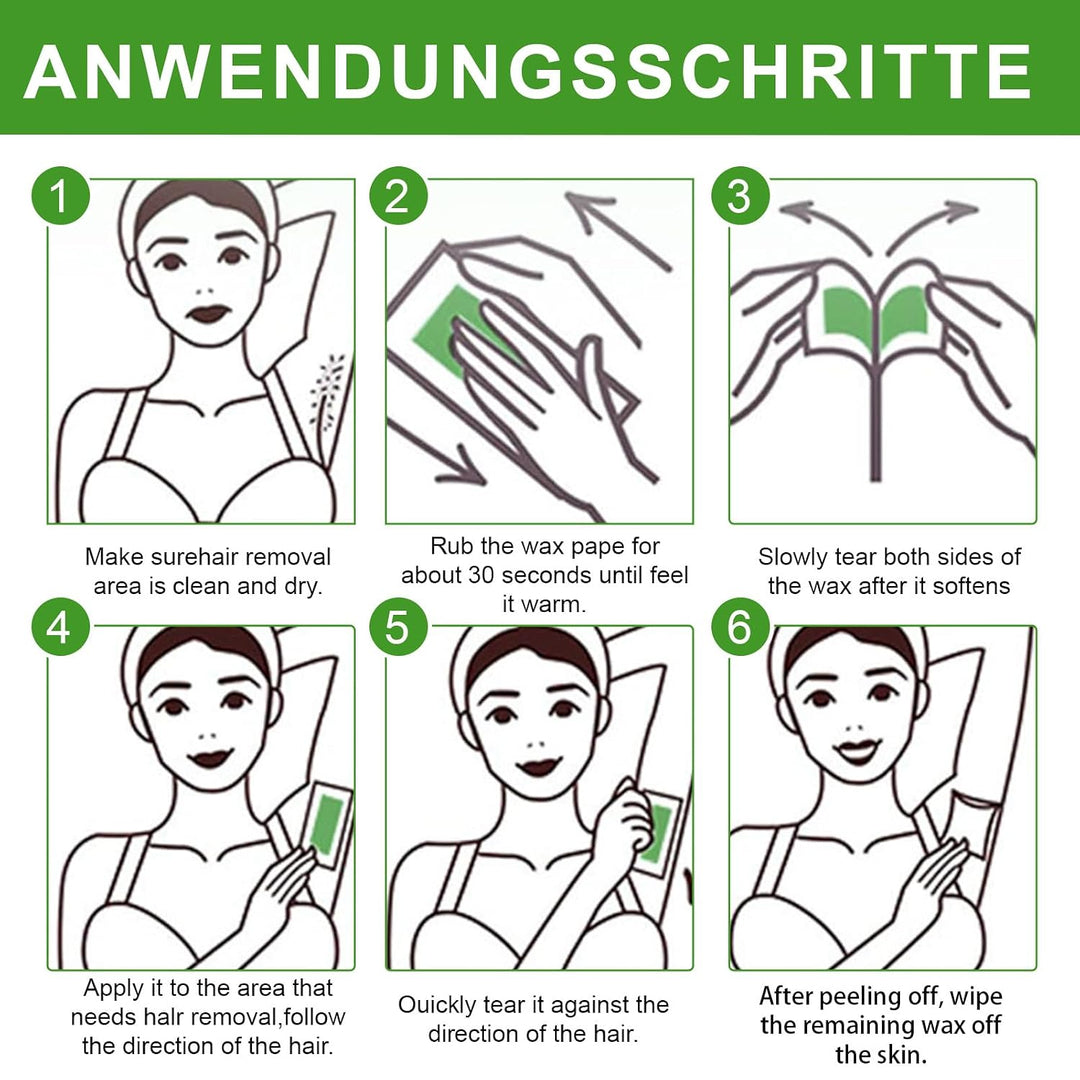 ANWENDUNGSSCHRITTE

1

Make surehair removal area is clean and dry.

2

Rub the wax pape for about 30 seconds until feel it warm.

3

Slowly tear both sides of the wax after it softens

4

Apply it to the area that needs halr removal,follow the direction of the hair.

5

Ouickly tear it against the direction of the hair.

6

After peeling off, wipe the remaining wax off the skin.