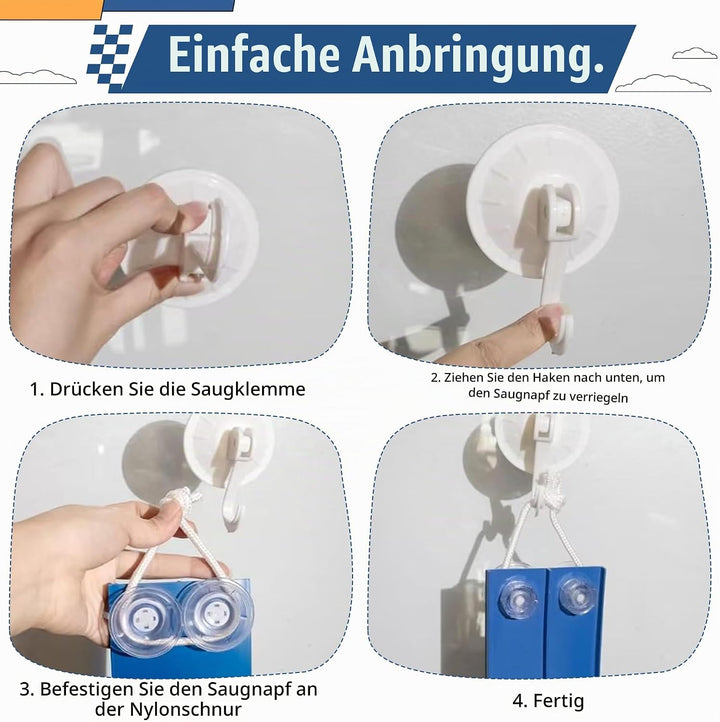 Einfache Anbringung.

1. Drücken Sie die Saugklemme

2. Ziehen Sie den Haken nach unten, um den Saugnapf zu verriegeln

3. Befestigen Sie den Saugnapf an der Nylonschnur

4. Fertig