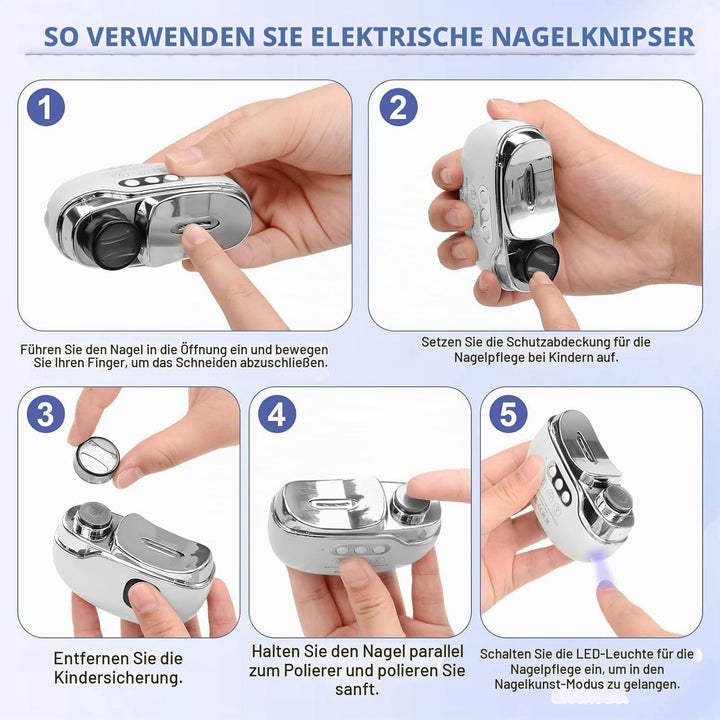 SO VERWENDEN SIE ELEKTRISCHE NAGELKNIPSER

1

Führen Sie den Nagel in die Öffnung ein und bewegen Sie Ihren Finger, um das Schneiden abzuschließen.

2

Setzen Sie die Schutzabdeckung für die Nagelpflege bei Kindern auf.

3

Entfernen Sie die Kindersicherung.

4

Halten Sie den Nagel parallel zum Polierer und polieren Sie sanft.

5

Schalten Sie die LED-Leuchte für die Nagelpflege ein, um in den Nagelkunst-Modus zu gelangen.