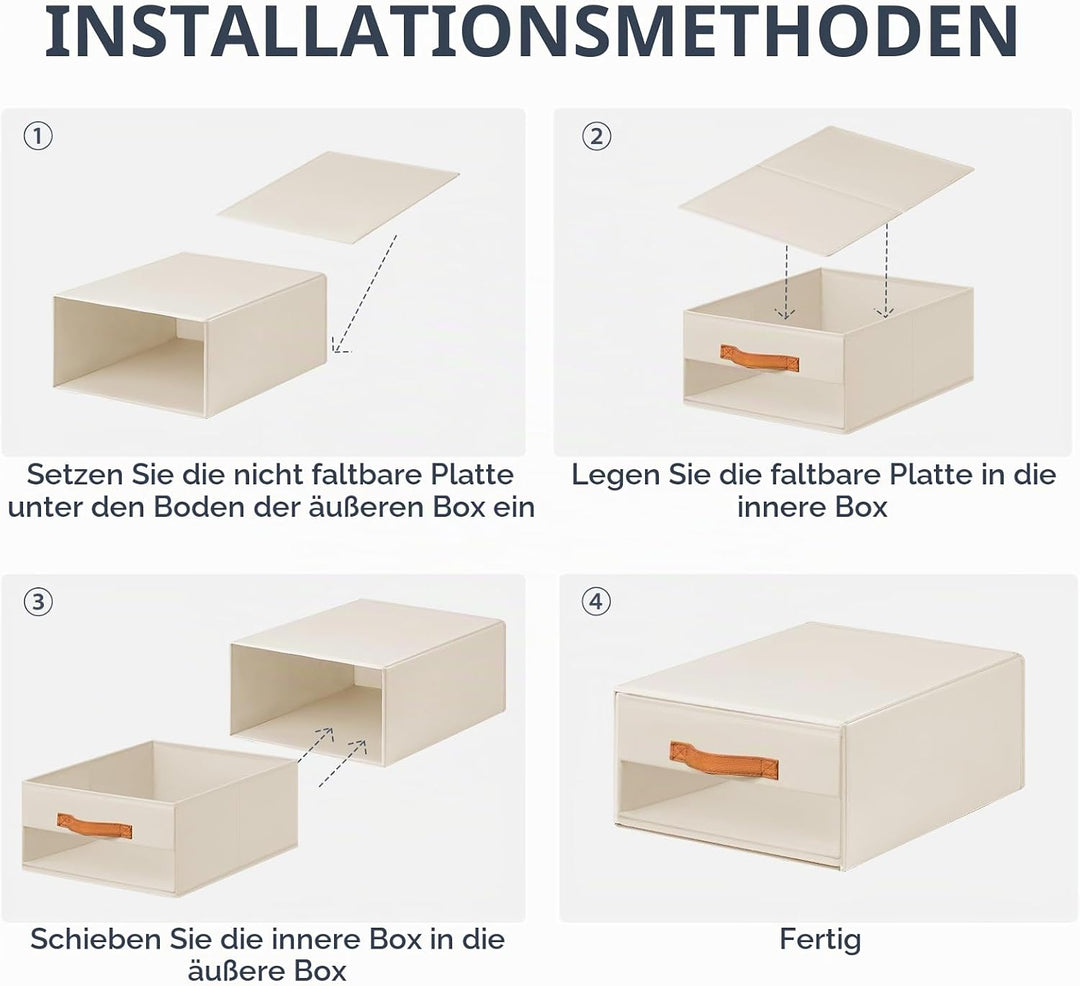 INSTALLATIONSMETHODEN

①

Setzen Sie die nicht faltbare Platte unter den Boden der äußeren Box ein

②

Legen Sie die faltbare Platte in die innere Box

③

Schieben Sie die innere Box in die äußere Box

④

Fertig