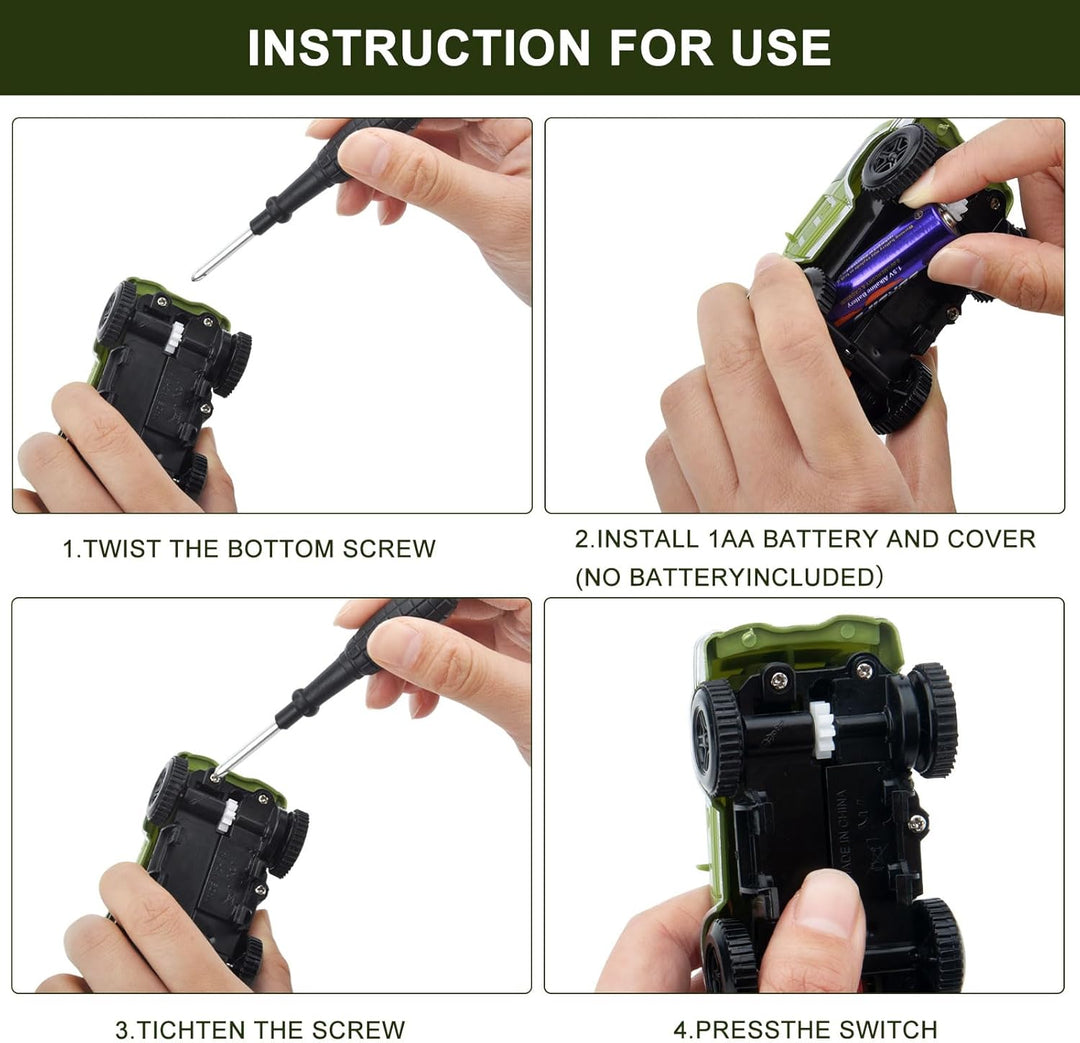 INSTRUCTION FOR USE

1.5V Alkaline Battery

1.TWIST THE BOTTOM SCREW

2.INSTALL 1AA BATTERY AND COVER (NO BATTERYINCLUDED)

MADE IN CHINA

3.TICHTEN THE SCREW

4.PRESSTHE SWITCH