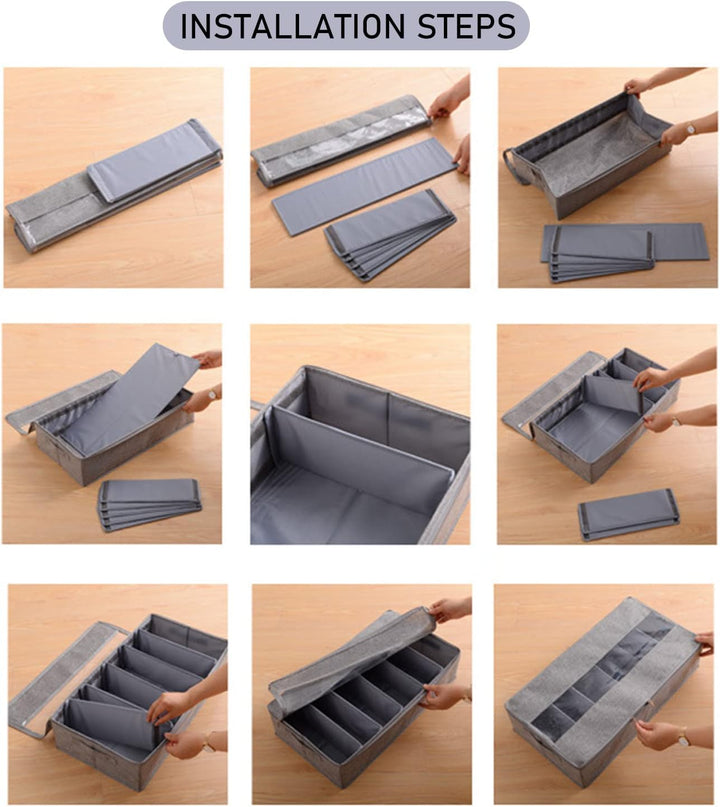 INSTALLATION STEPS