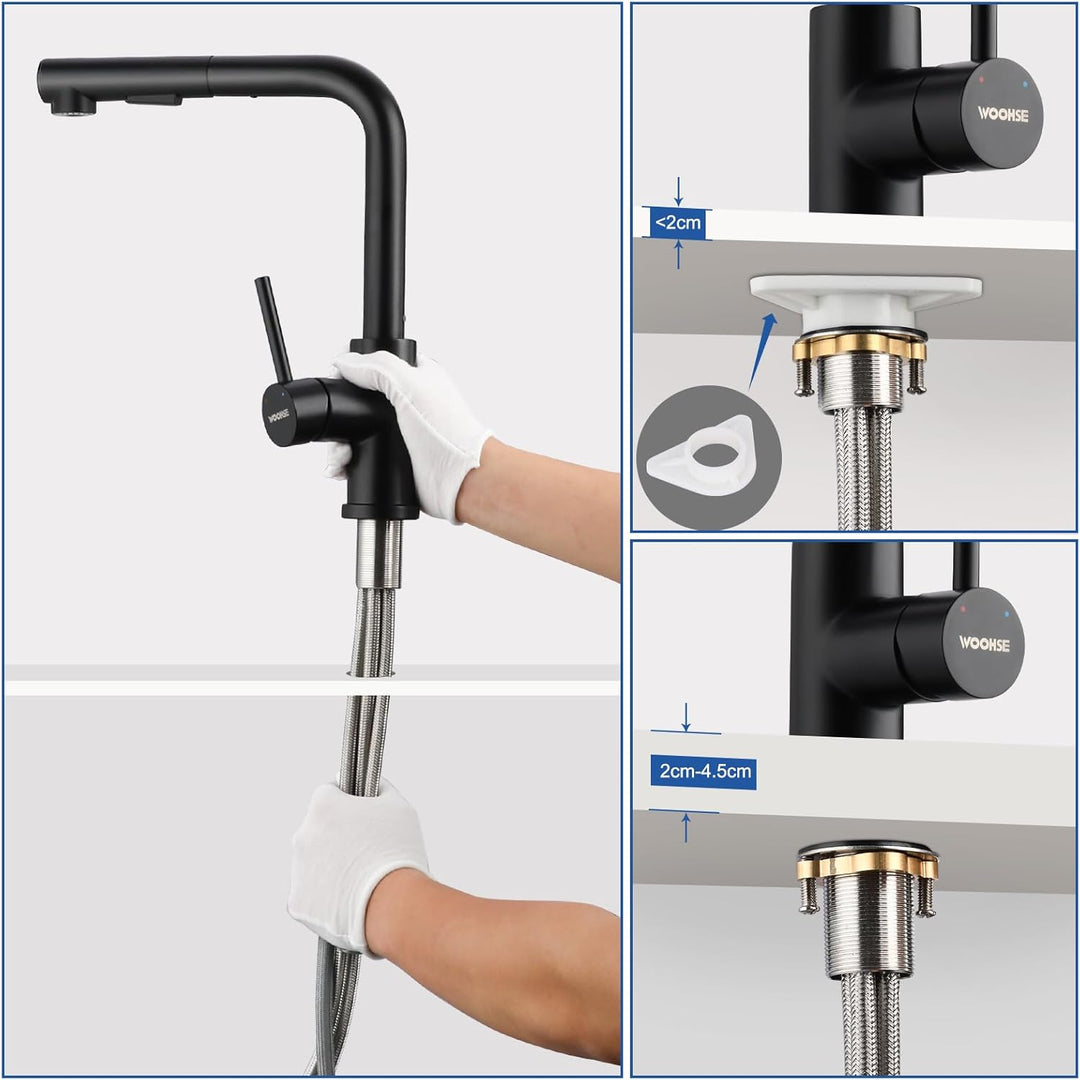 WOOHSE

WOOHSE

<2cm

WOOHSE

2cm-4.5cm