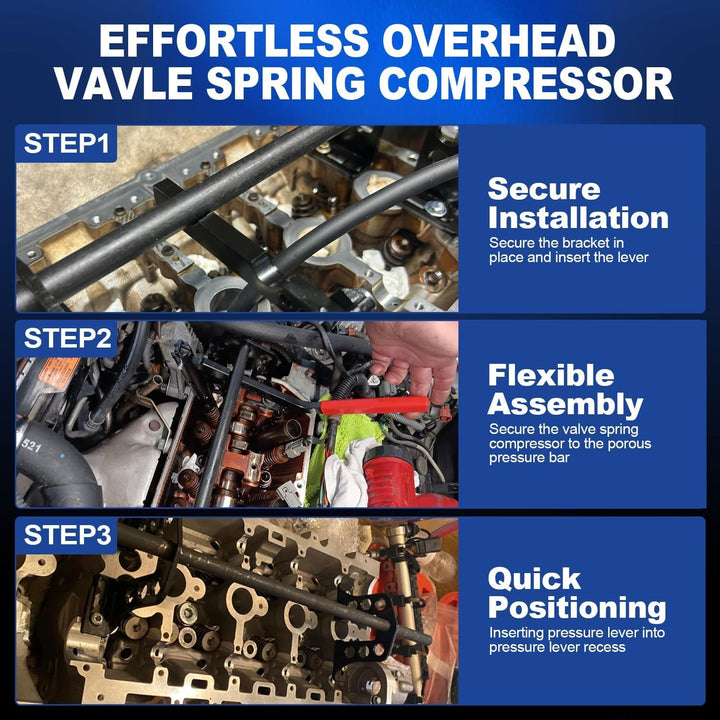 EFFORTLESS OVERHEAD VAVLE SPRING COMPRESSOR

STEP1

Secure Installation

Secure the bracket in place and insert the lever

STEP2

521

Flexible Assembly

Secure the valve spring compressor to the porous pressure bar

STEP3

Quick Positioning

Inserting pressure lever into pressure lever recess