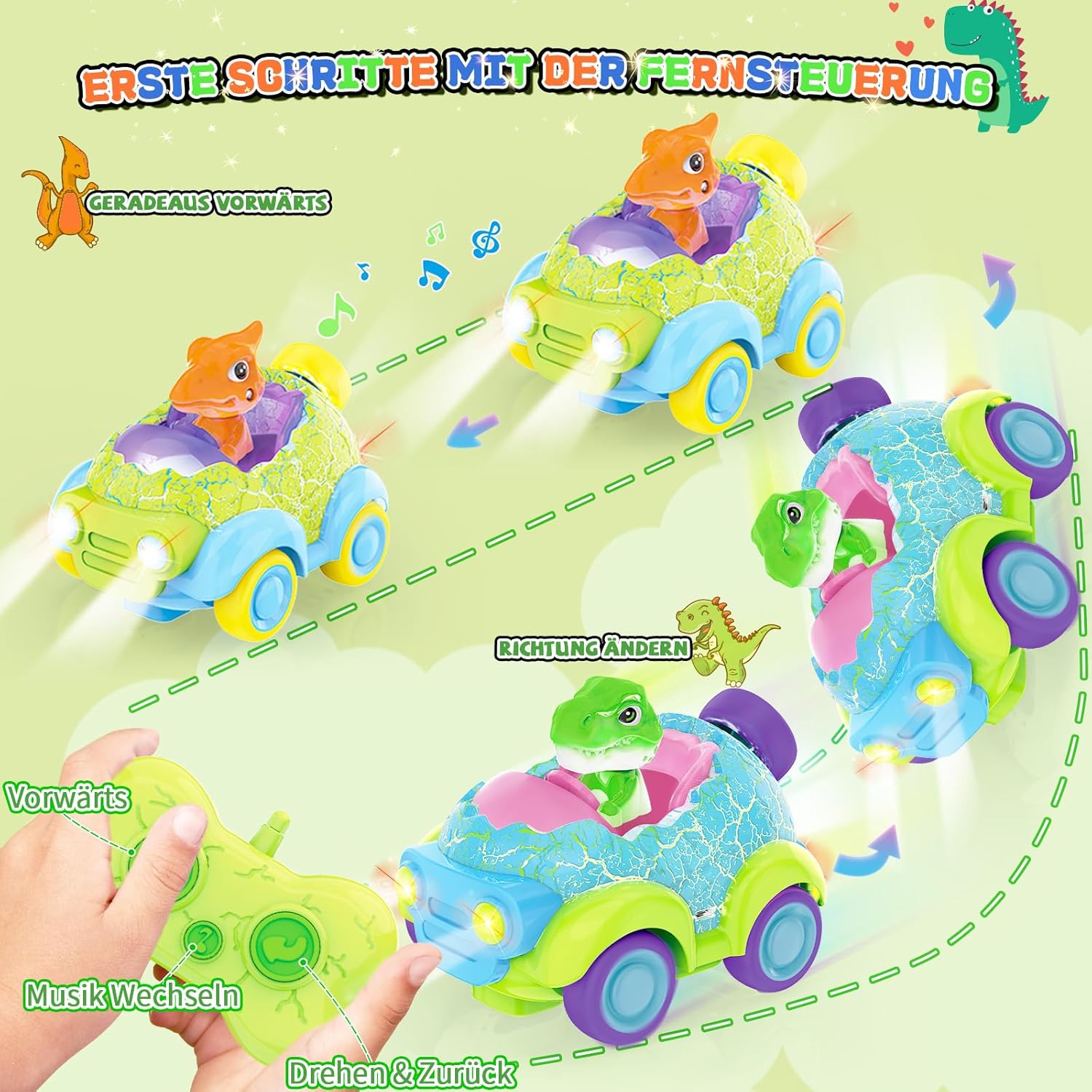 ERSTE SCHRITTE MIT DER FERNSTEUERUNG

GERADEAUS VORWÄRTS

RICHTUNG ÄNDERN

Vorwärts

Musik Wechseln

Drehen & Zurück