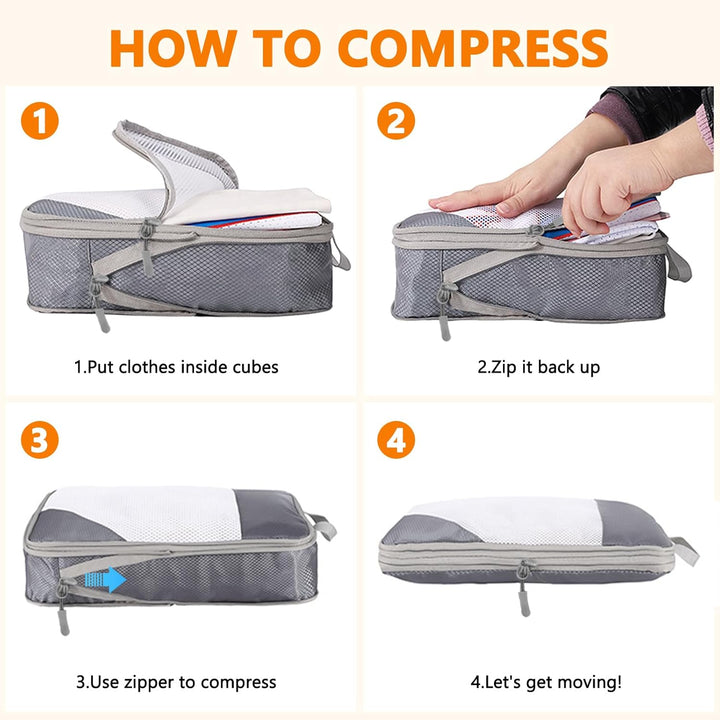 HOW TO COMPRESS

1

1.Put clothes inside cubes

2

2.Zip it back up

3

3.Use zipper to compress

4

4.Let's get moving!