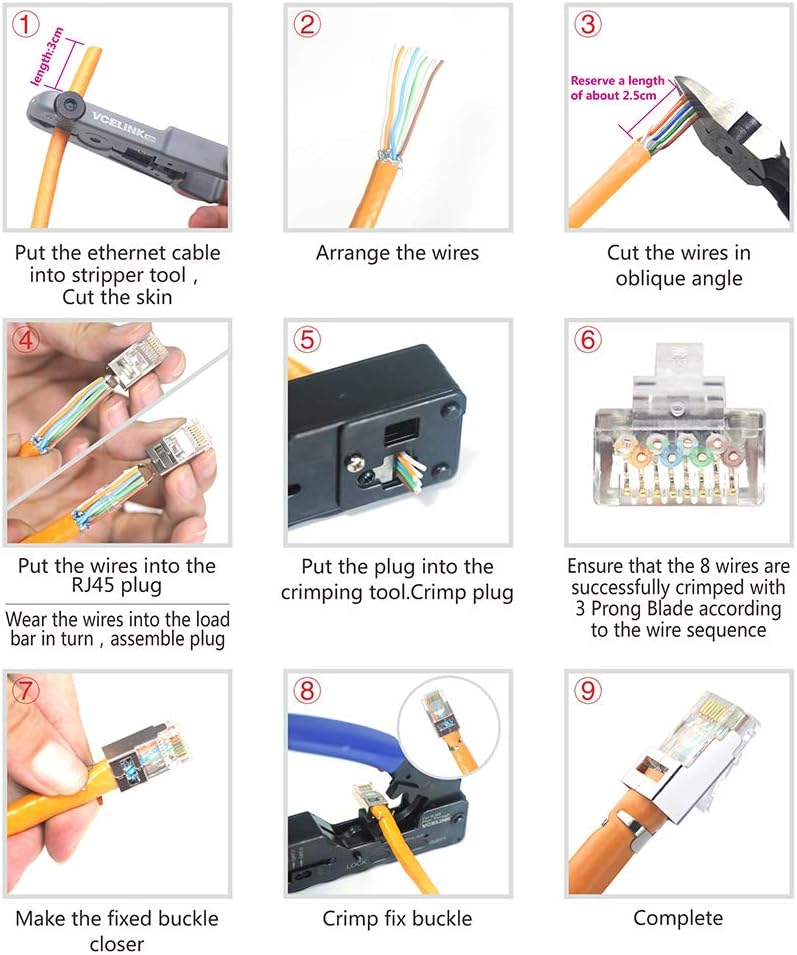 ①
length:3cm
VCELINK

Put the ethernet cable into stripper tool , Cut the skin

②

Arrange the wires

③
Reserve a length of about 2.5cm

Cut the wires in oblique angle

④

Put the wires into the RJ45 plug

Wear the wires into the load bar in turn , assemble plug

⑤

Put the plug into the crimping tool.Crimp plug

⑥

Ensure that the 8 wires are successfully crimped with 3 Prong Blade according to the wire sequence

⑦

Make the fixed buckle closer

⑧
VCELINK
LOCK

Crimp fix buckle

⑨

Complete