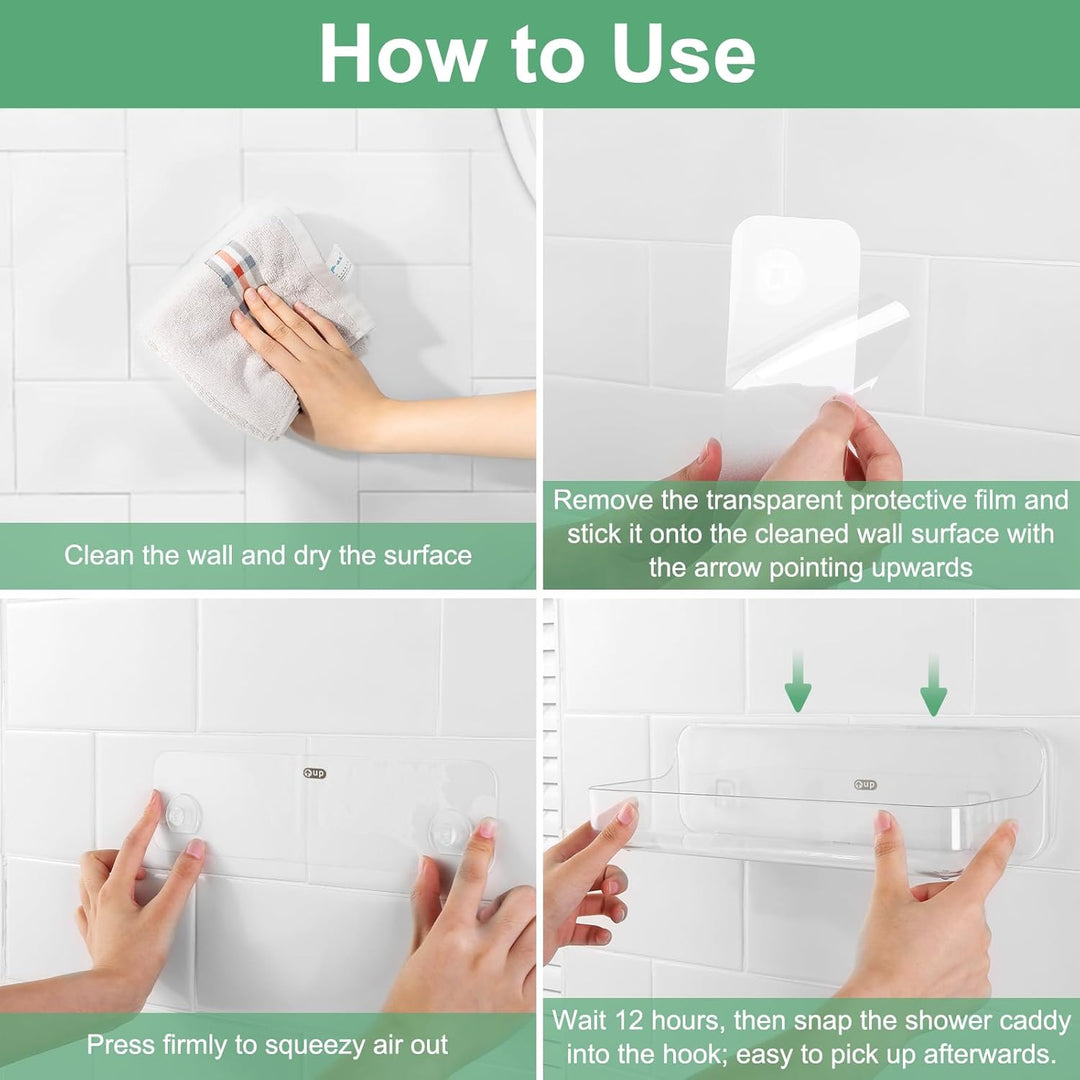 How to Use

Clean the wall and dry the surface

Remove the transparent protective film and stick it onto the cleaned wall surface with the arrow pointing upwards

up

Press firmly to squeezy air out

up

Wait 12 hours, then snap the shower caddy into the hook; easy to pick up afterwards.