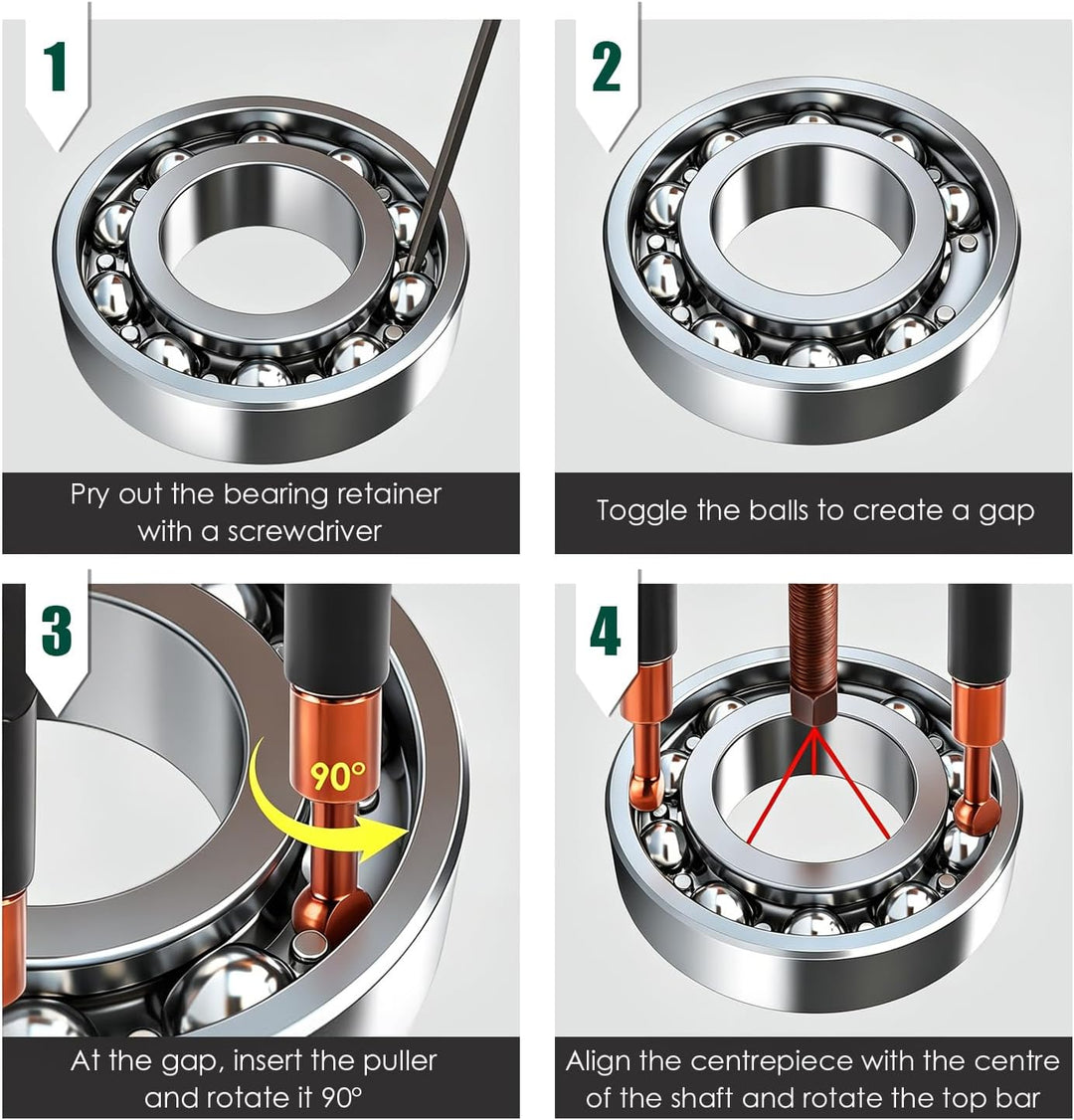 1

Pry out the bearing retainer with a screwdriver

2

Toggle the balls to create a gap

3

90°

At the gap, insert the puller and rotate it 90°

4

Align the centrepiece with the centre of the shaft and rotate the top bar