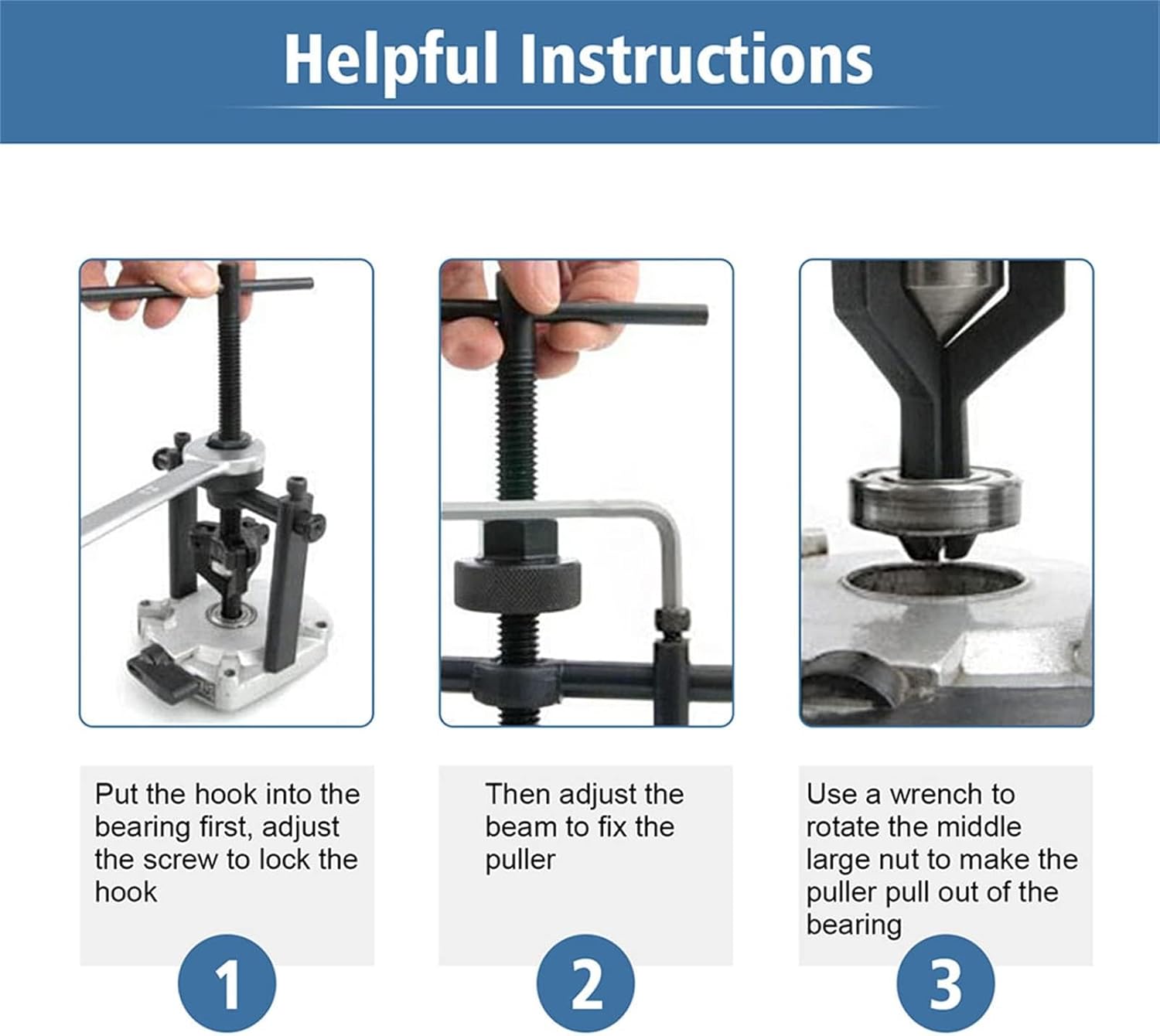 Helpful Instructions

Put the hook into the bearing first, adjust the screw to lock the hook

1

Then adjust the beam to fix the puller

2

Use a wrench to rotate the middle large nut to make the puller pull out of the bearing

3