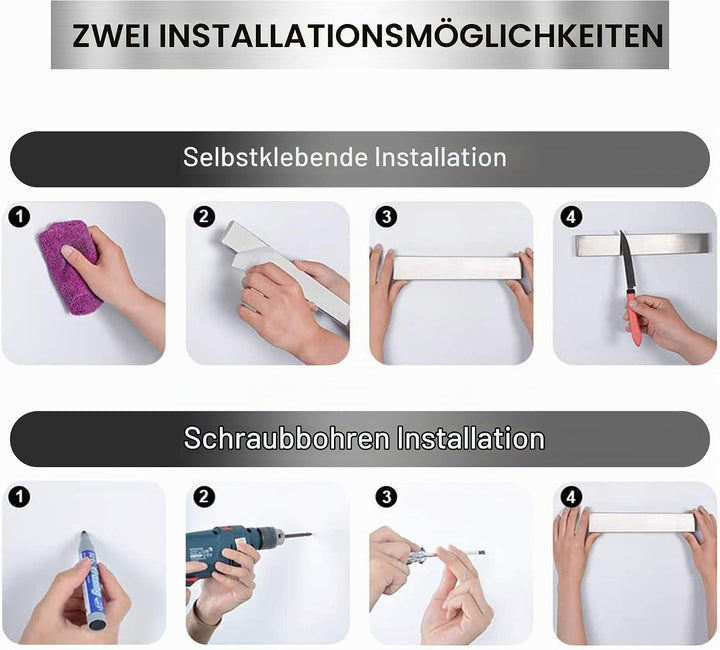 ZWEI INSTALLATIONSMÖGLICHKEITEN

Selbstklebende Installation

1

2

3

4

Schraubbohren Installation

1

2

3

4