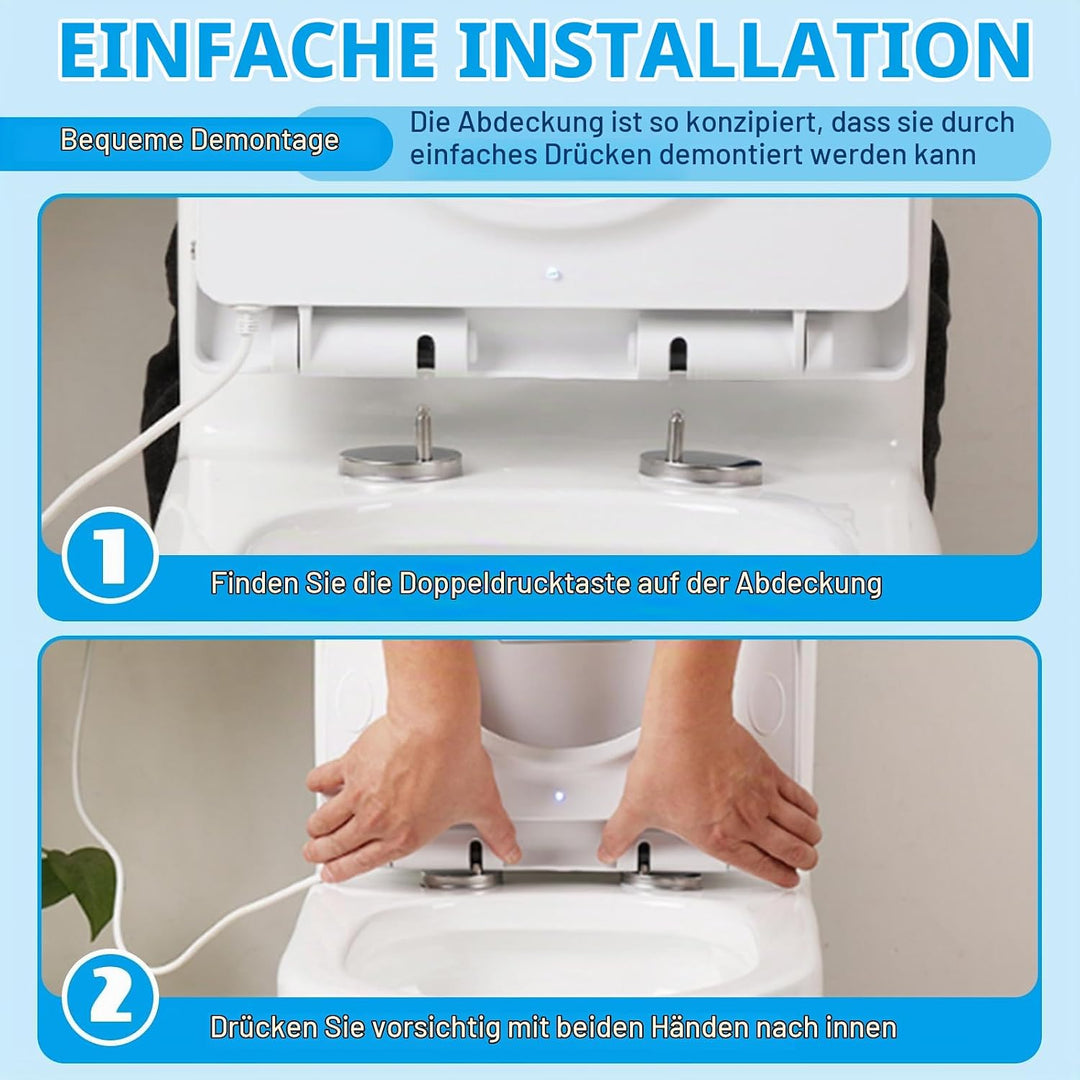 EINFACHE INSTALLATION

Bequeme Demontage

Die Abdeckung ist so konzipiert, dass sie durch einfaches Drücken demontiert werden kann

1

Finden Sie die Doppeldrucktaste auf der Abdeckung

2

Drücken Sie vorsichtig mit beiden Händen nach innen