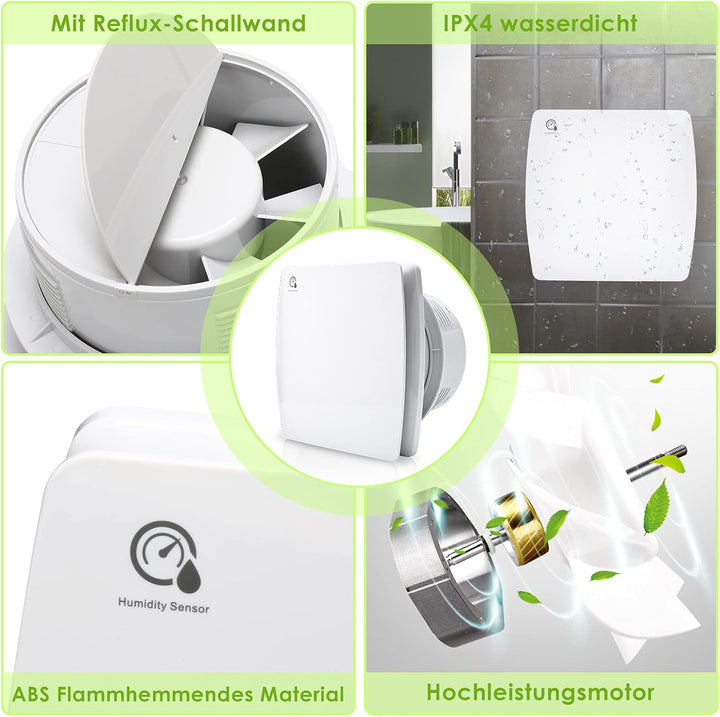 Mit Reflux-Schallwand

IPX4 wasserdicht

Humidity Sensor

ABS Flammhemmendes Material

Hochleistungsmotor