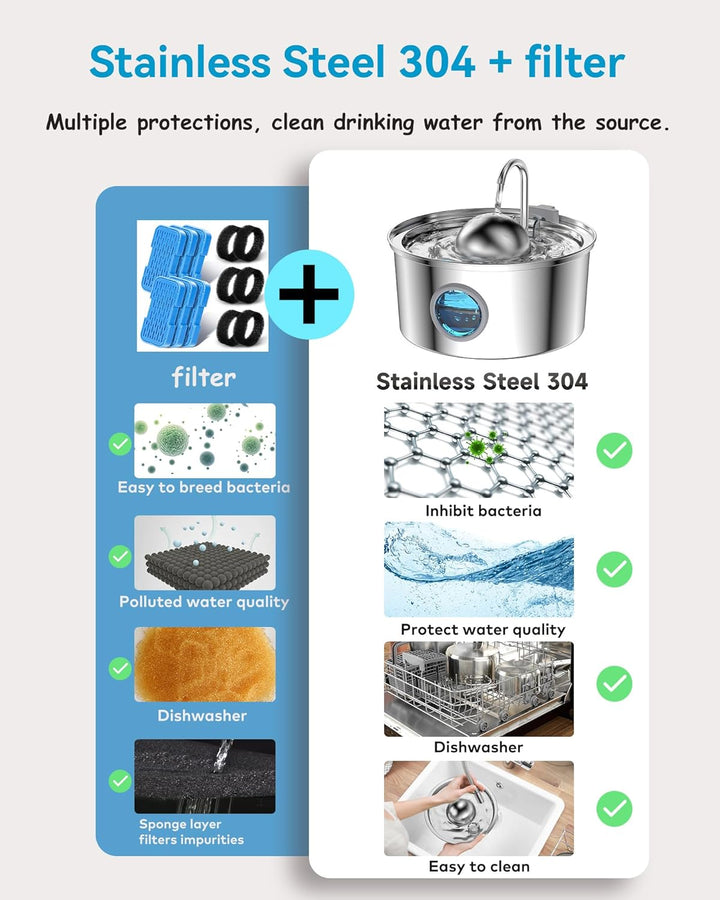 Stainless Steel 304 + filter

Multiple protections, clean drinking water from the source.

filter

Easy to breed bacteria

Polluted water quality

Dishwasher

Sponge layer filters impurities

Stainless Steel 304

Inhibit bacteria

Protect water quality

Dishwasher

Easy to clean