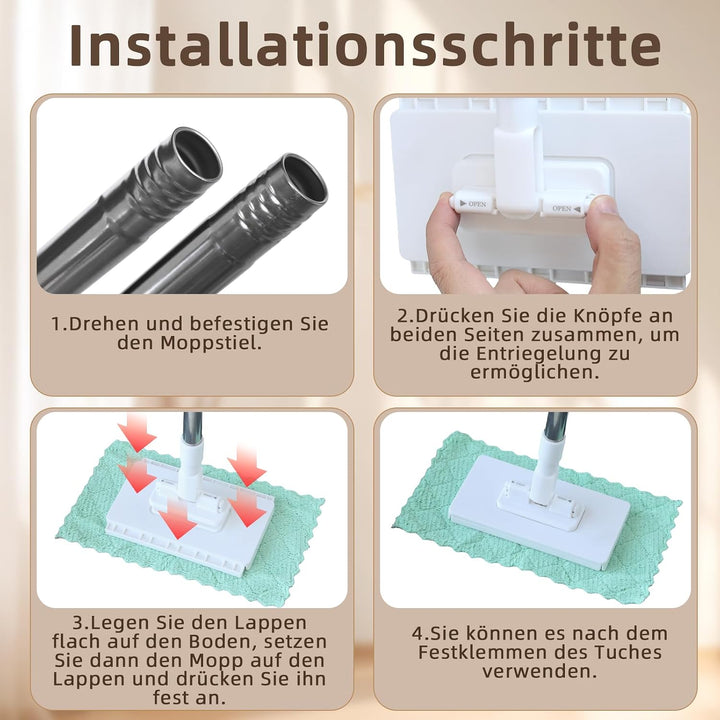 Installationsschritte

OPEN OPEN

1.Drehen und befestigen Sie den Moppstiel.

2.Drücken Sie die Knöpfe an beiden Seiten zusammen, um die Entriegelung zu ermöglichen.

3.Legen Sie den Lappen flach auf den Boden, setzen Sie dann den Mopp auf den Lappen und drücken Sie ihn fest an.

4.Sie können es nach dem Festklemmen des Tuches verwenden.