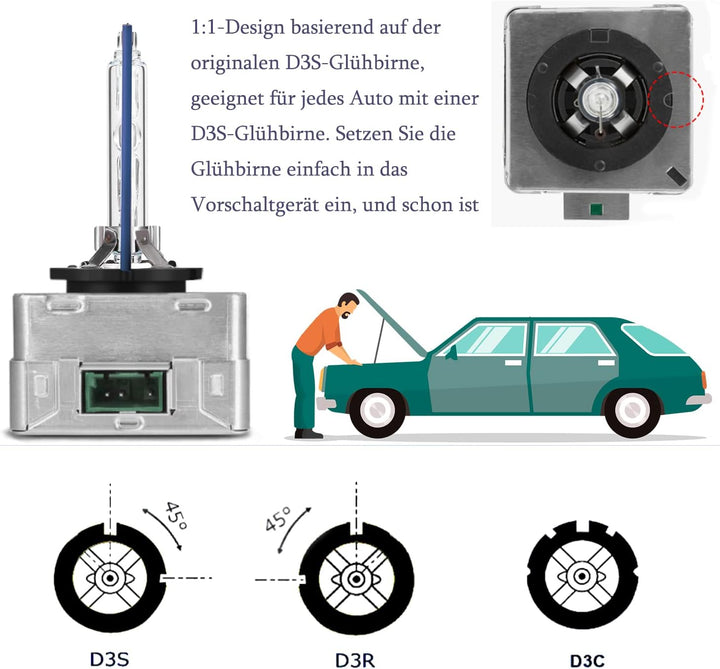 1:1-Design basierend auf der originalen D3S-Glühbirne, geeignet für jedes Auto mit einer D3S-Glühbirne. Setzen Sie die Glühbirne einfach in das Vorschaltgerät ein, und schon ist

45°

45°

D3S

D3R

D3C