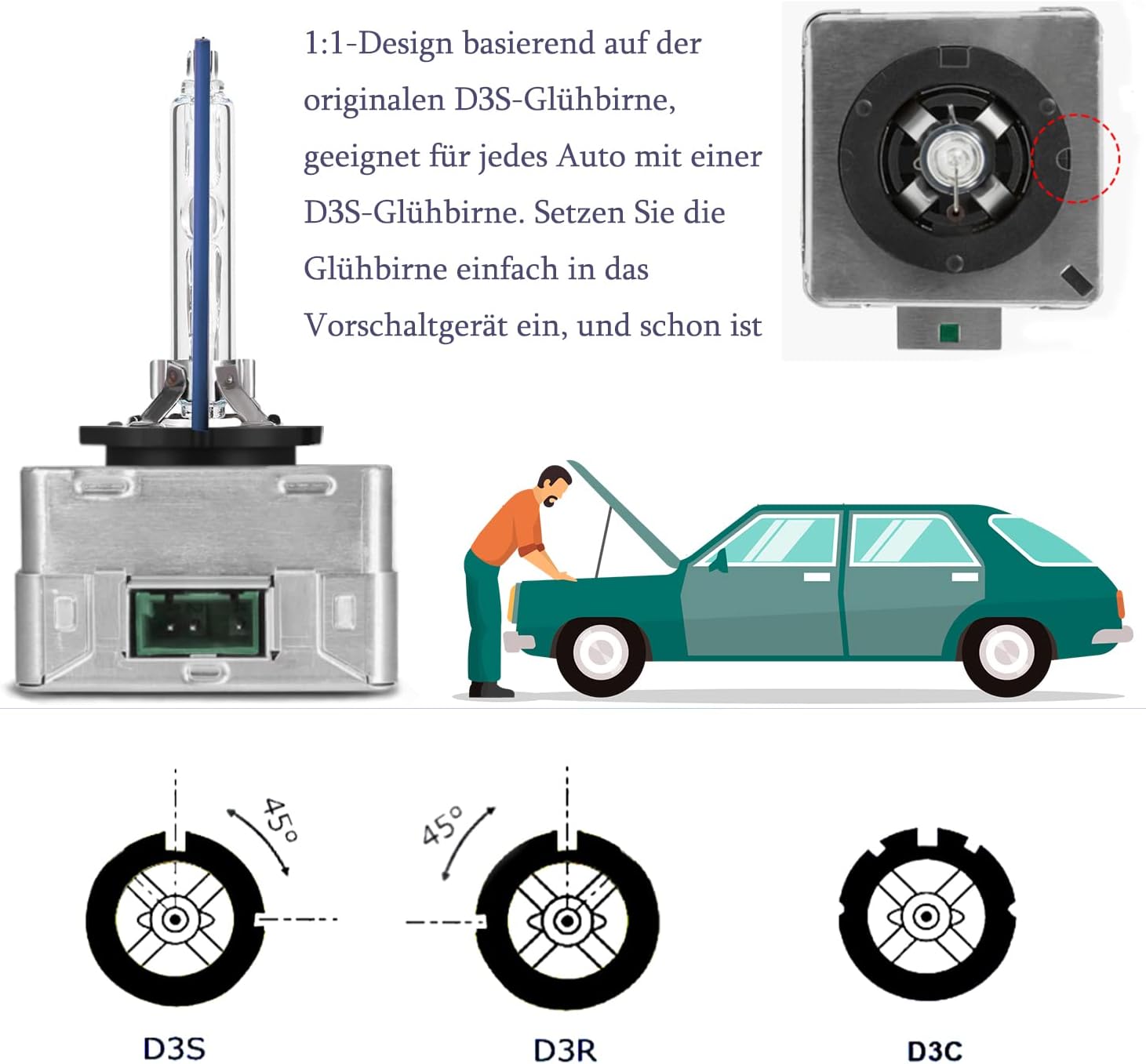 1:1-Design basierend auf der originalen D3S-Glühbirne, geeignet für jedes Auto mit einer D3S-Glühbirne. Setzen Sie die Glühbirne einfach in das Vorschaltgerät ein, und schon ist

45°

45°

D3S

D3R

D3C